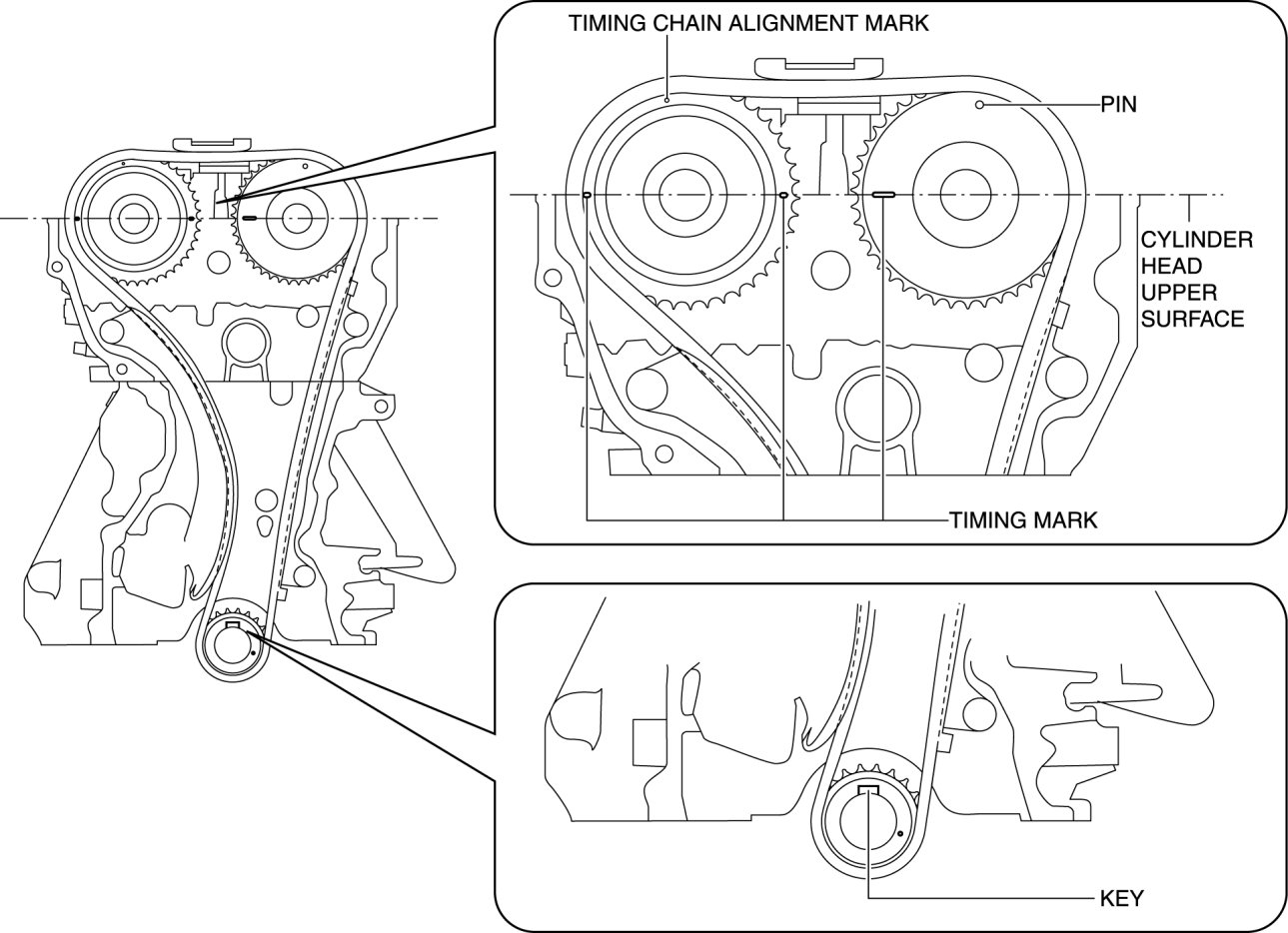 TIMING CHAIN ALIGNMENT MARK

PIN

CYLINDER HEAD UPPER SURFACE

TIMING MARK

KEY