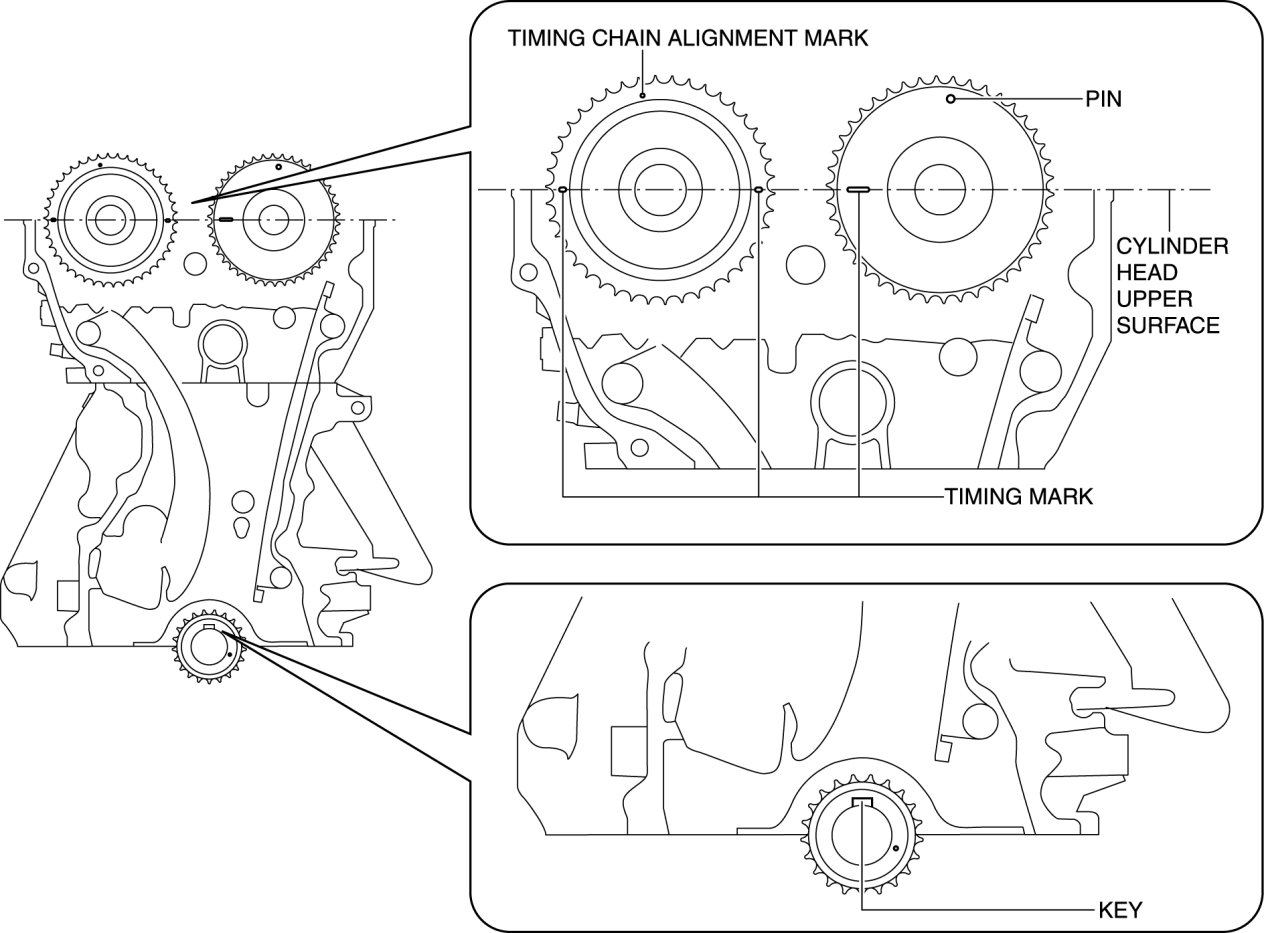 TIMING CHAIN ALIGNMENT MARK

PIN

CYLINDER HEAD UPPER SURFACE

TIMING MARK

KEY