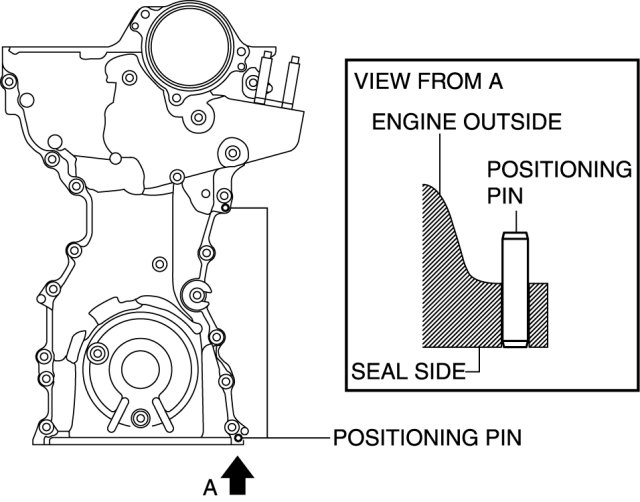 VIEW FROM A

ENGINE OUTSIDE

POSITIONING PIN

SEAL SIDE

POSITIONING PIN

A