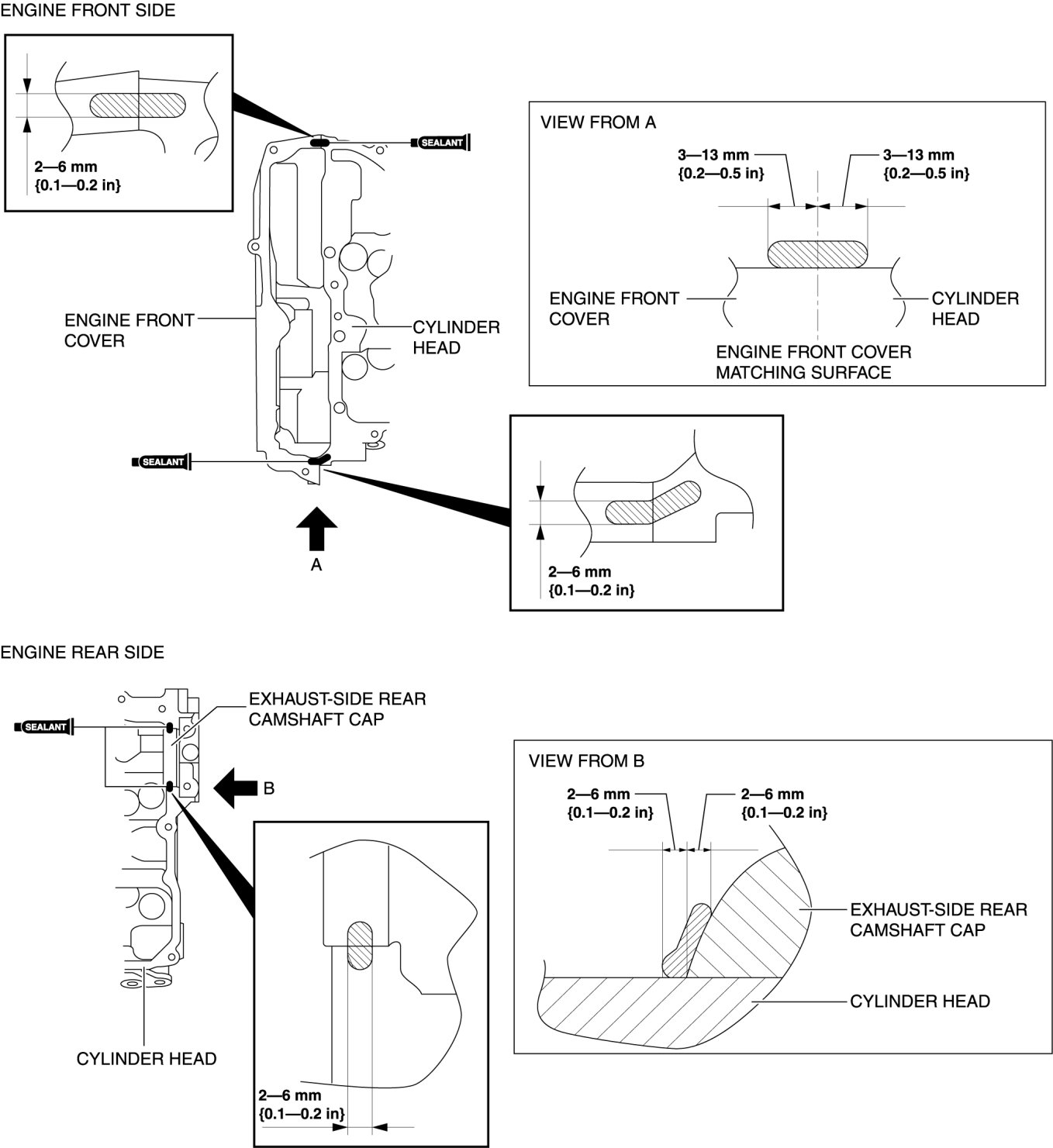 ENGINE FRONT SIDE

2—6 mm
{0.1—0.2 in}

SEALANT

ENGINE FRONT COVER

CYLINDER HEAD

SEALANT

A

2—6 mm
{0.1—0.2 in}

VIEW FROM A

3—13 mm
{0.2—0.5 in}

3—13 mm
{0.2—0.5 in}

ENGINE FRONT COVER

CYLINDER HEAD

ENGINE FRONT COVER MATCHING SURFACE

ENGINE REAR SIDE

SEALANT

EXHAUST-SIDE REAR CAMSHAFT CAP

B

CYLINDER HEAD

2—6 mm
{0.1—0.2 in}

VIEW FROM B

2—6 mm
{0.1—0.2 in}

2—6 mm
{0.1—0.2 in}

EXHAUST-SIDE REAR CAMSHAFT CAP

CYLINDER HEAD