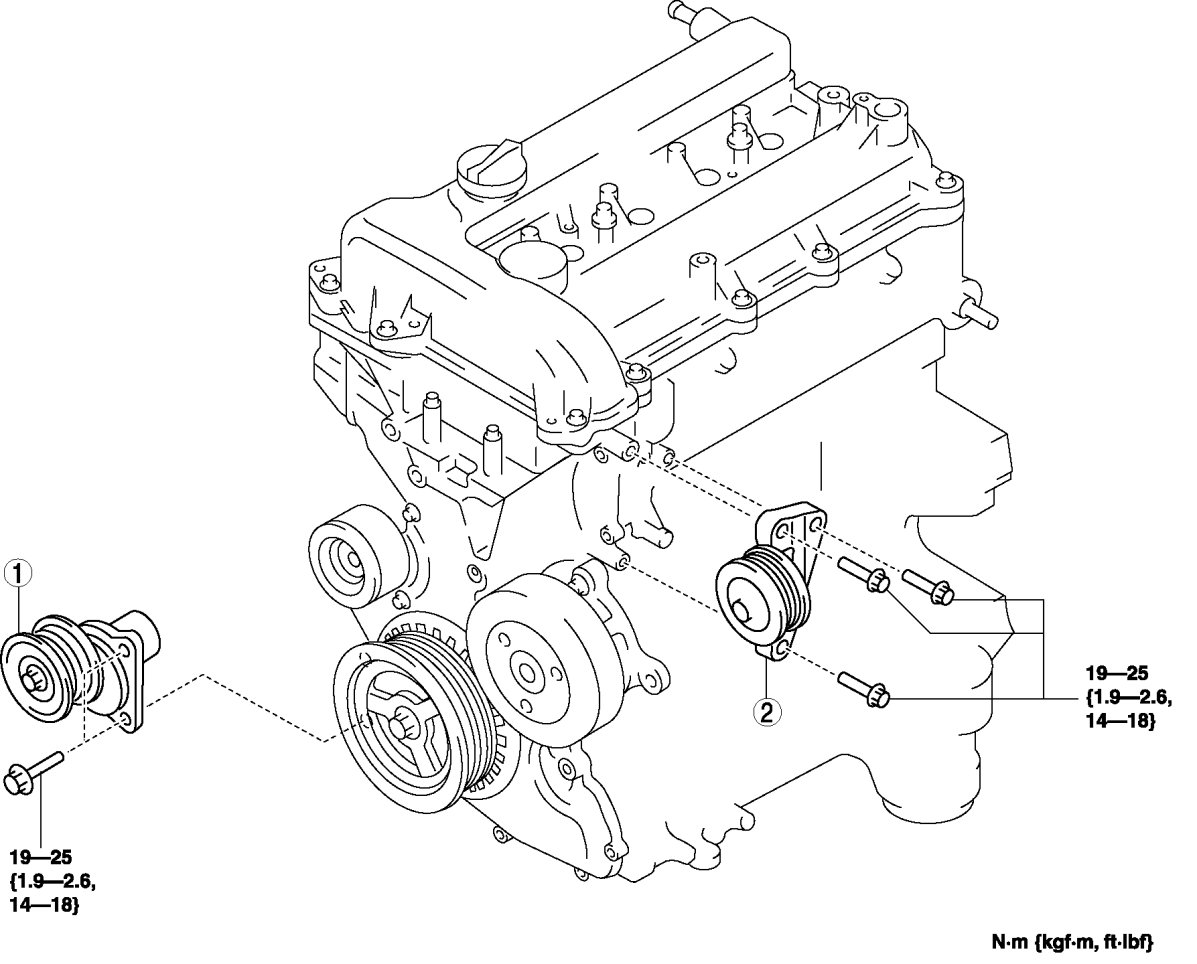 1

2

19—25
{1.9—2.6,
14—18}

19—25
{1.9—2.6,
14—18}

N·m {kgf·m, ft·lbf}