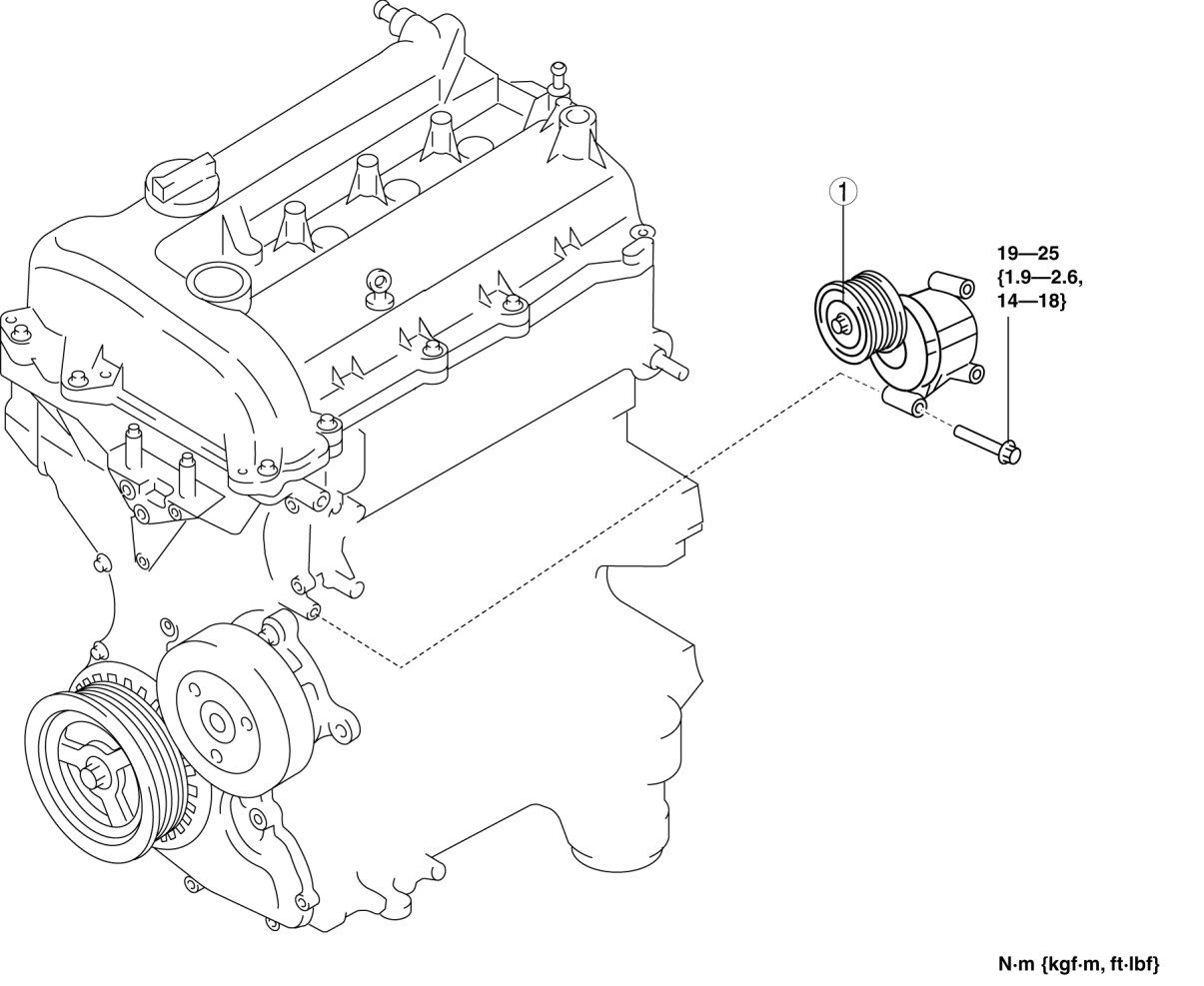 1

19—25
{1.9—2.6,
14—18}

N·m {kgf·m, ft·lbf}