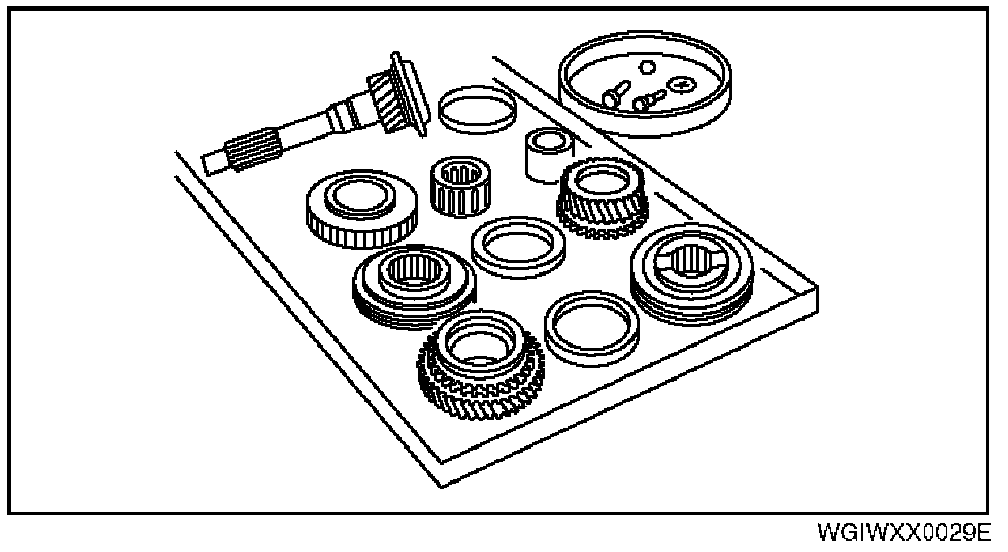 WGIWXX0029E