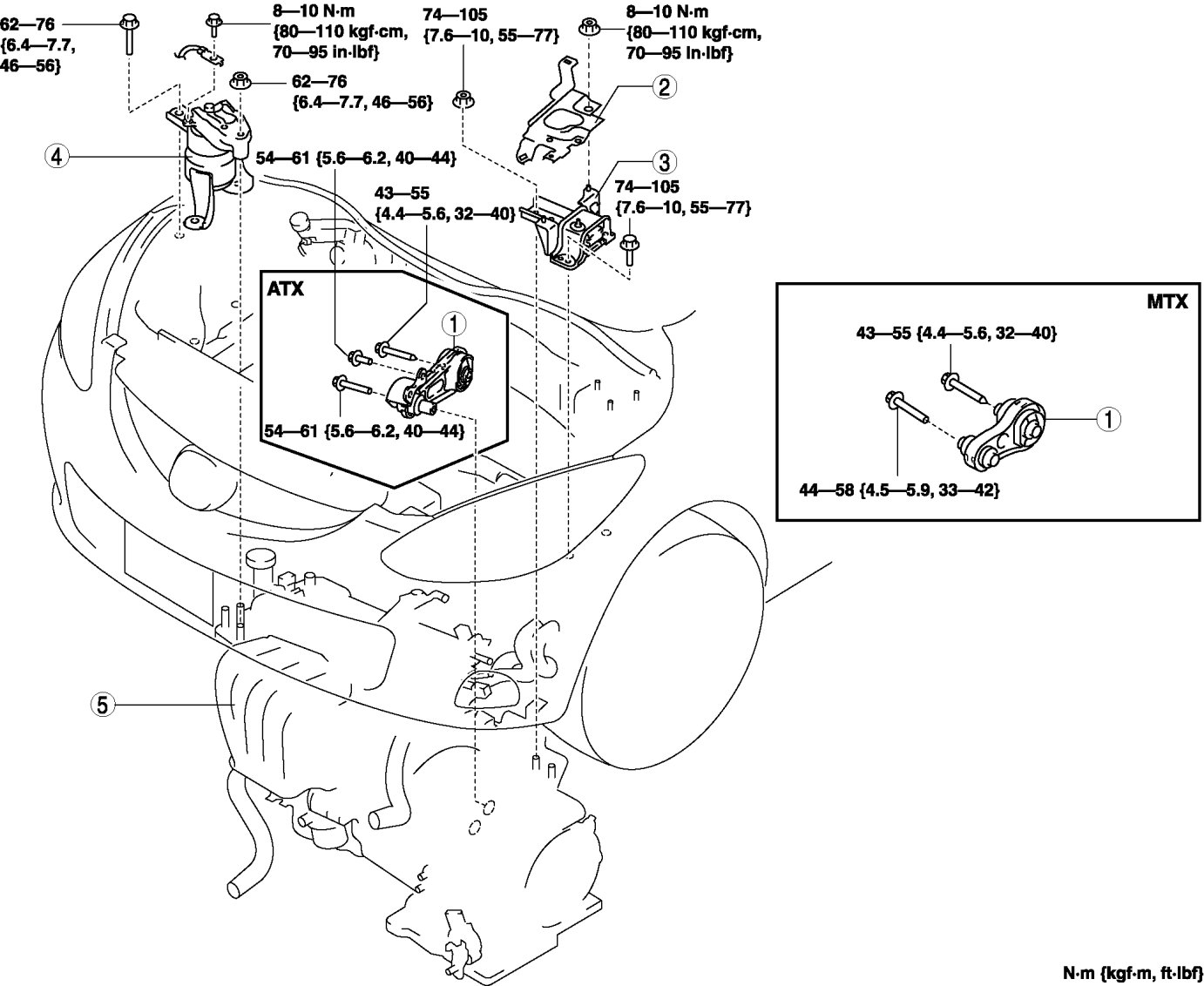 62—76
{6.4—7.7,
46—56}

8—10 N·m
{80—110 kgf·cm,
70—95 in·lbf}

74—105
{7.6—10, 55—77}

8—10 N·m
{80—110 kgf·cm,
70—95 in·lbf}

62—76
{6.4—7.7, 46—56}

2

4

54—61 {5.6—6.2, 40—44}

3

43—55
{4.4—5.6, 32—40}

74—105
{7.6—10, 55—77}

ATX

1

54—61 {5.6—6.2, 40—44}

MTX

43—55 {4.4—5.6, 32—40}

1

44—58 {4.5—5.9, 33—42}

5

N·m {kgf·m, ft·lbf}