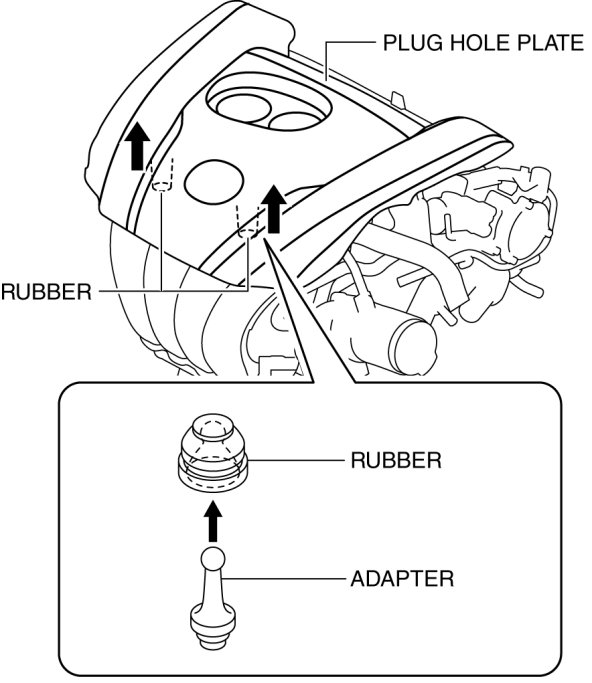 PLUG HOLE PLATE

RUBBER

RUBBER

ADAPTER