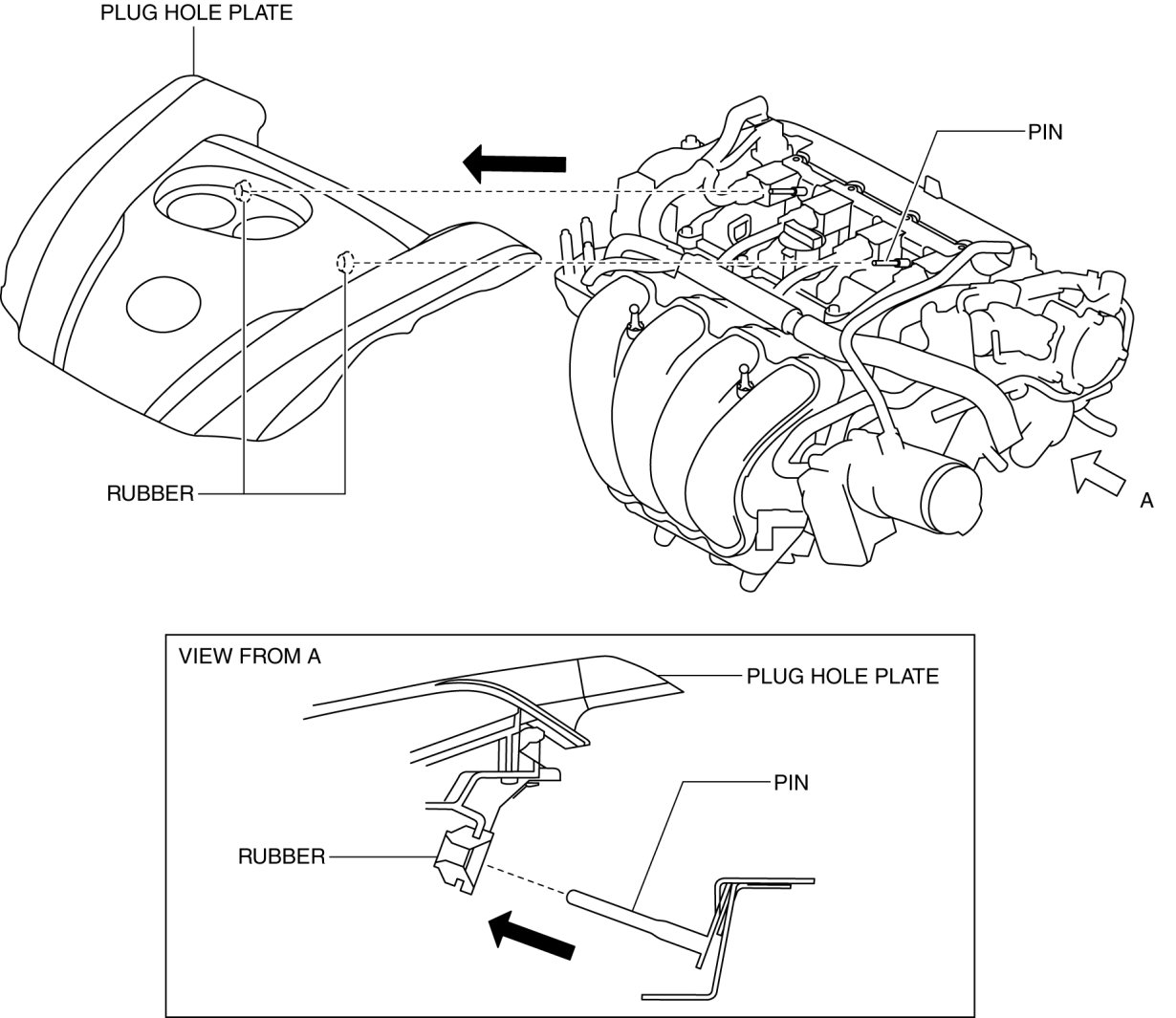 PLUG HOLE PLATE

PIN

RUBBER

A

VIEW FROM A

PLUG HOLE PLATE

PIN

RUBBER