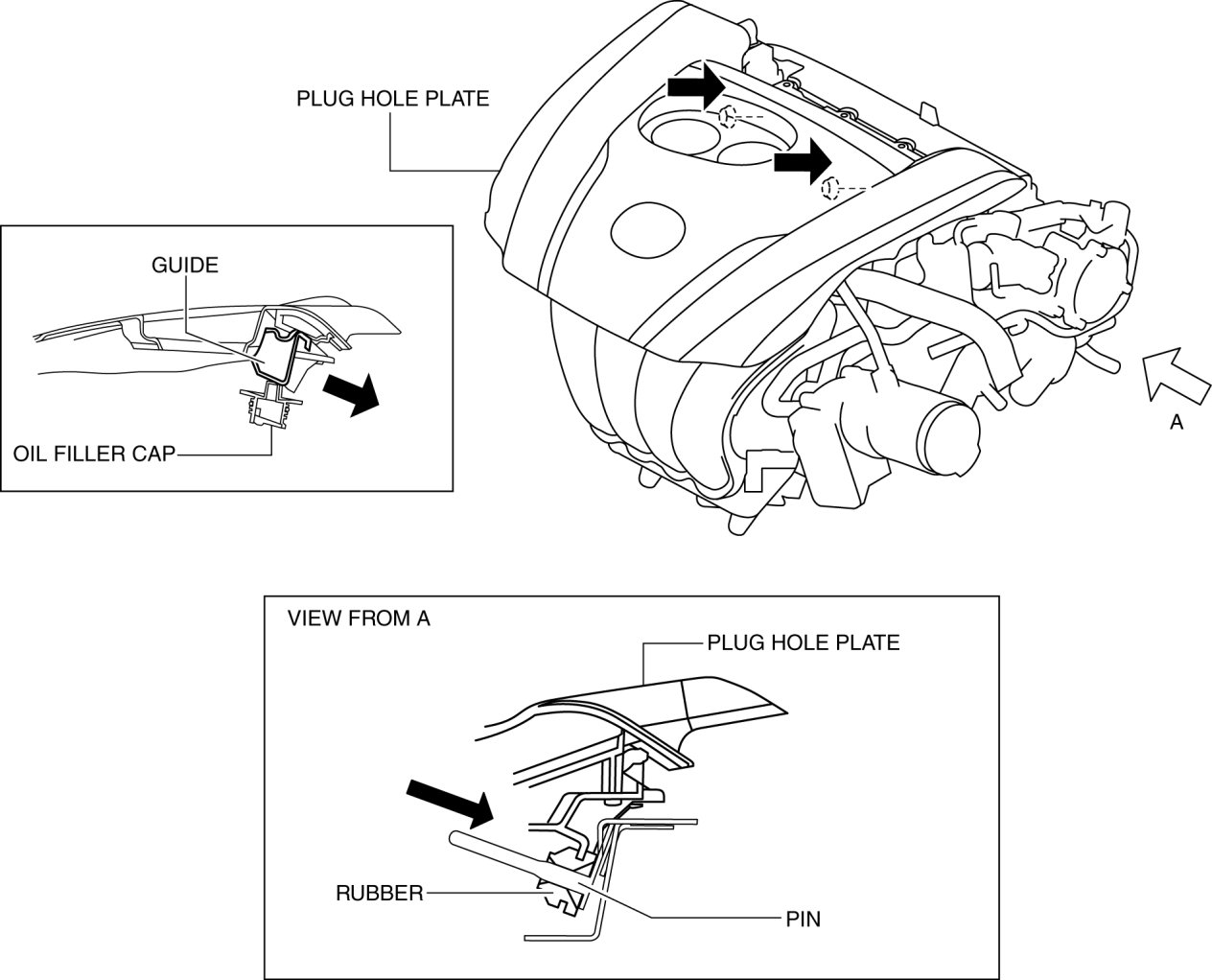 PLUG HOLE PLATE

GUIDE

OIL FILLER CAP

A

VIEW FROM A

PLUG HOLE PLATE

RUBBER

PIN