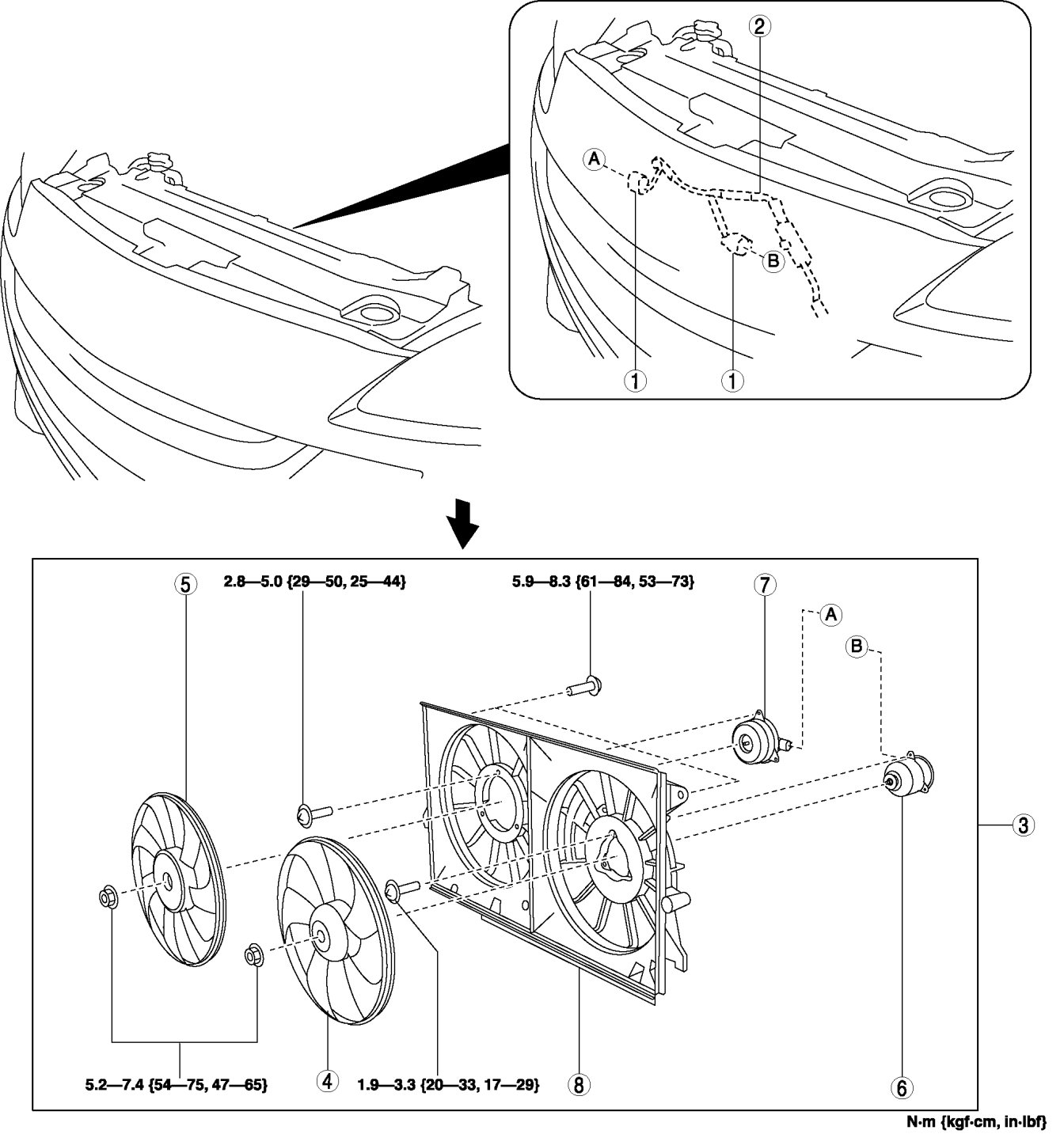 2
A
B
1
1

5
2.8—5.0 {29—50, 25—44}
5.9—8.3 {61—84, 53—73}
7
A
B
3
5.2—7.4 {54—75, 47—65}
4
1.9—3.3 {20—33, 17—29}
8
6
N·m {kgf·cm, in·lbf}