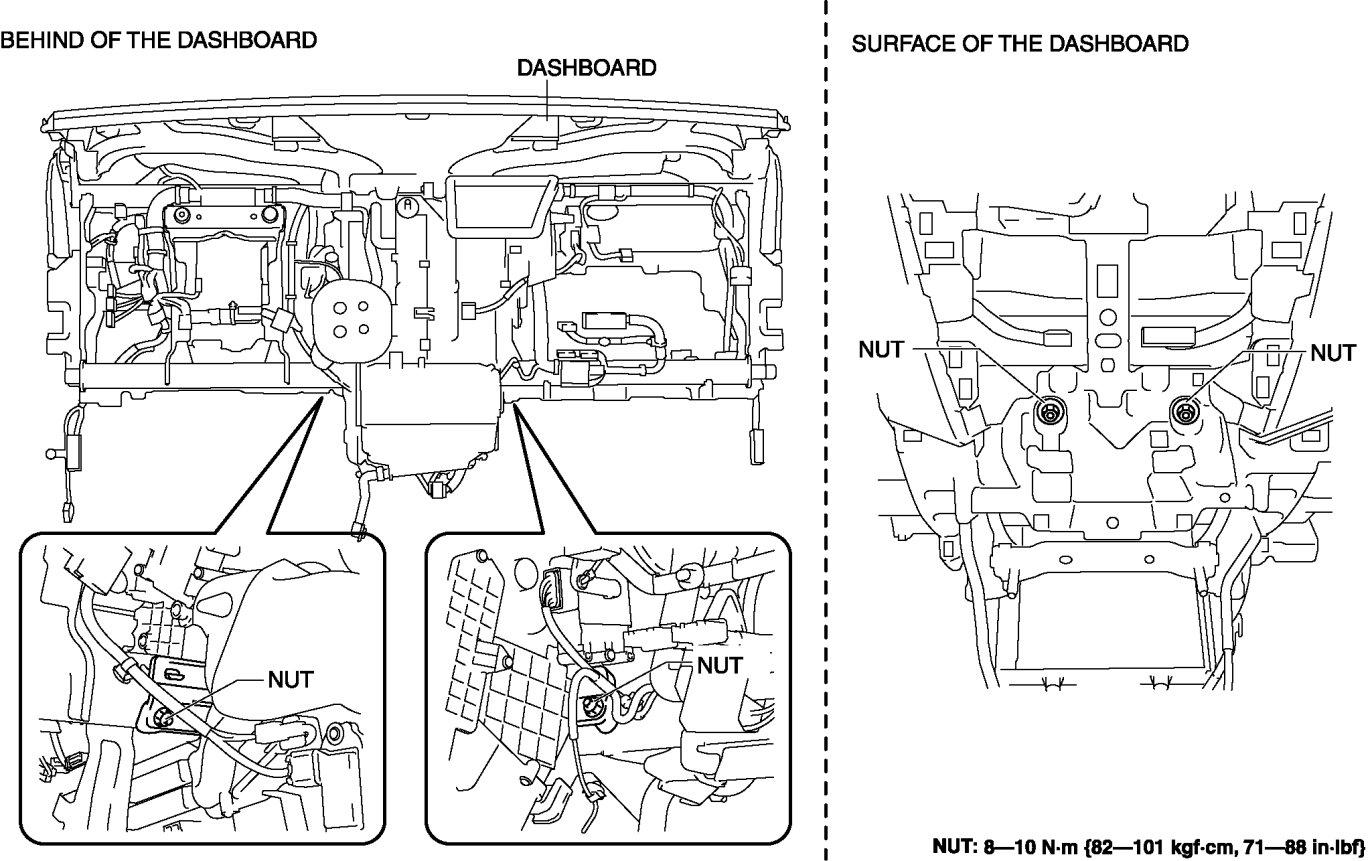 BEHIND OF THE DASHBOARD

DASHBOARD

NUT

NUT

SURFACE OF THE DASHBOARD

NUT

NUT

NUT: 8—10 N·m {82—101 kgf·cm, 71—88 in·lbf}