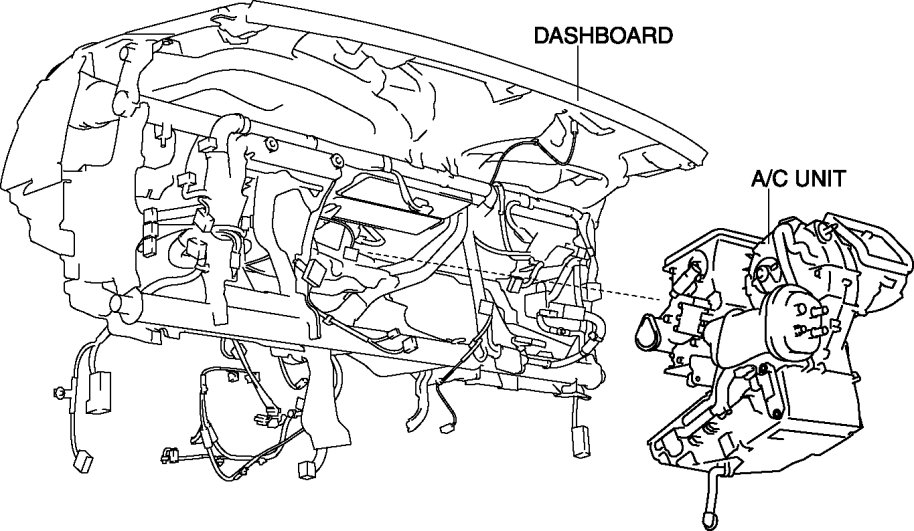 DASHBOARD

A/C UNIT