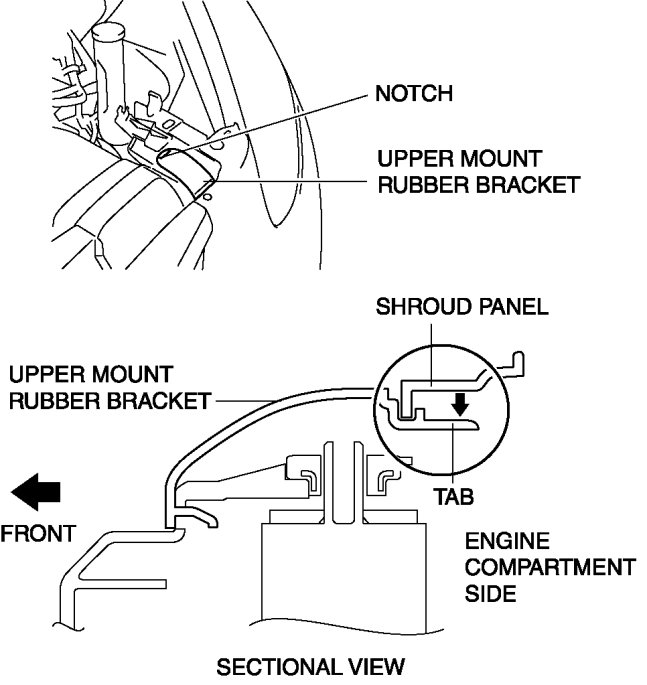 NOTCH

UPPER MOUNT RUBBER BRACKET

SHROUD PANEL

UPPER MOUNT RUBBER BRACKET

TAB

FRONT

ENGINE COMPARTMENT SIDE

SECTIONAL VIEW