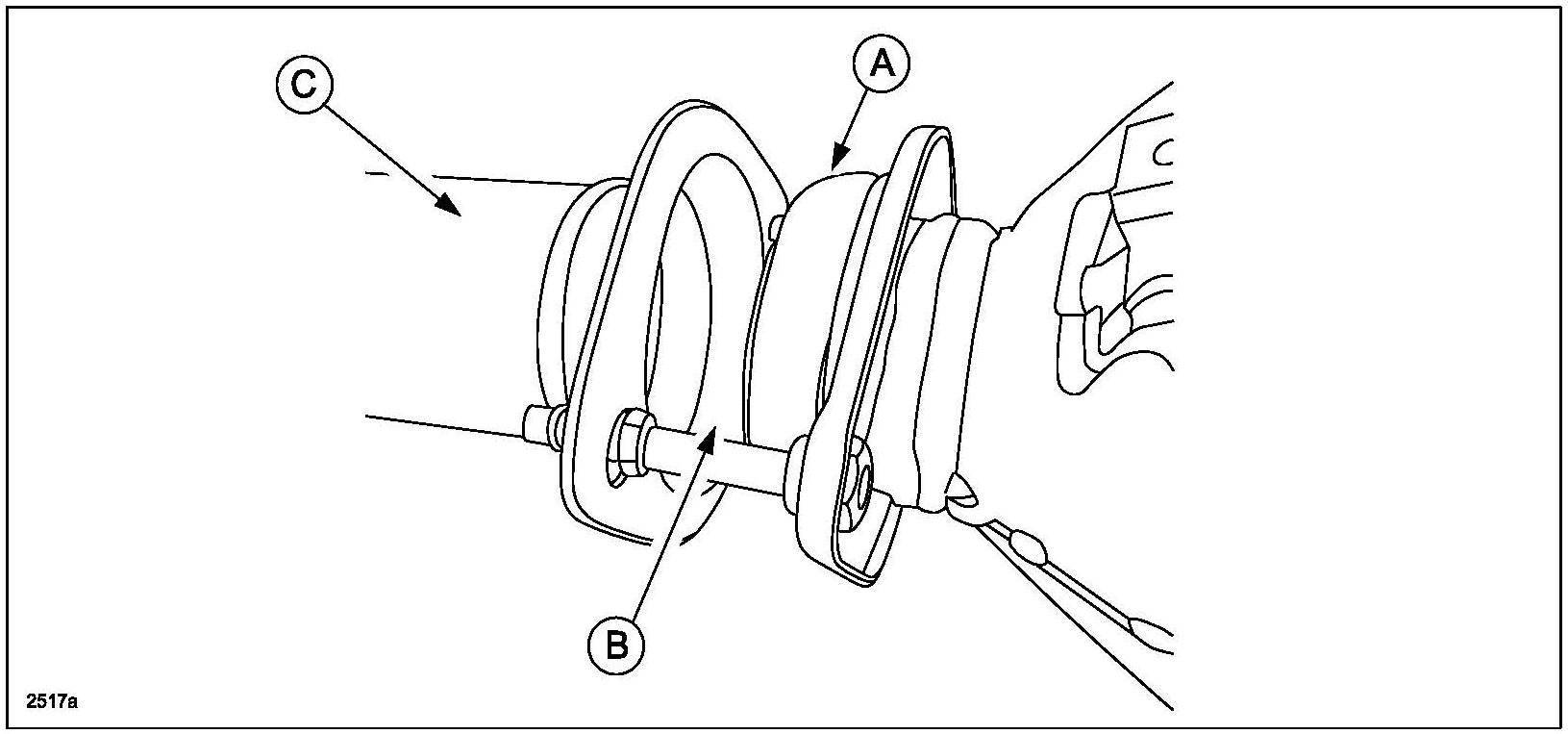 C
A
B
2517a