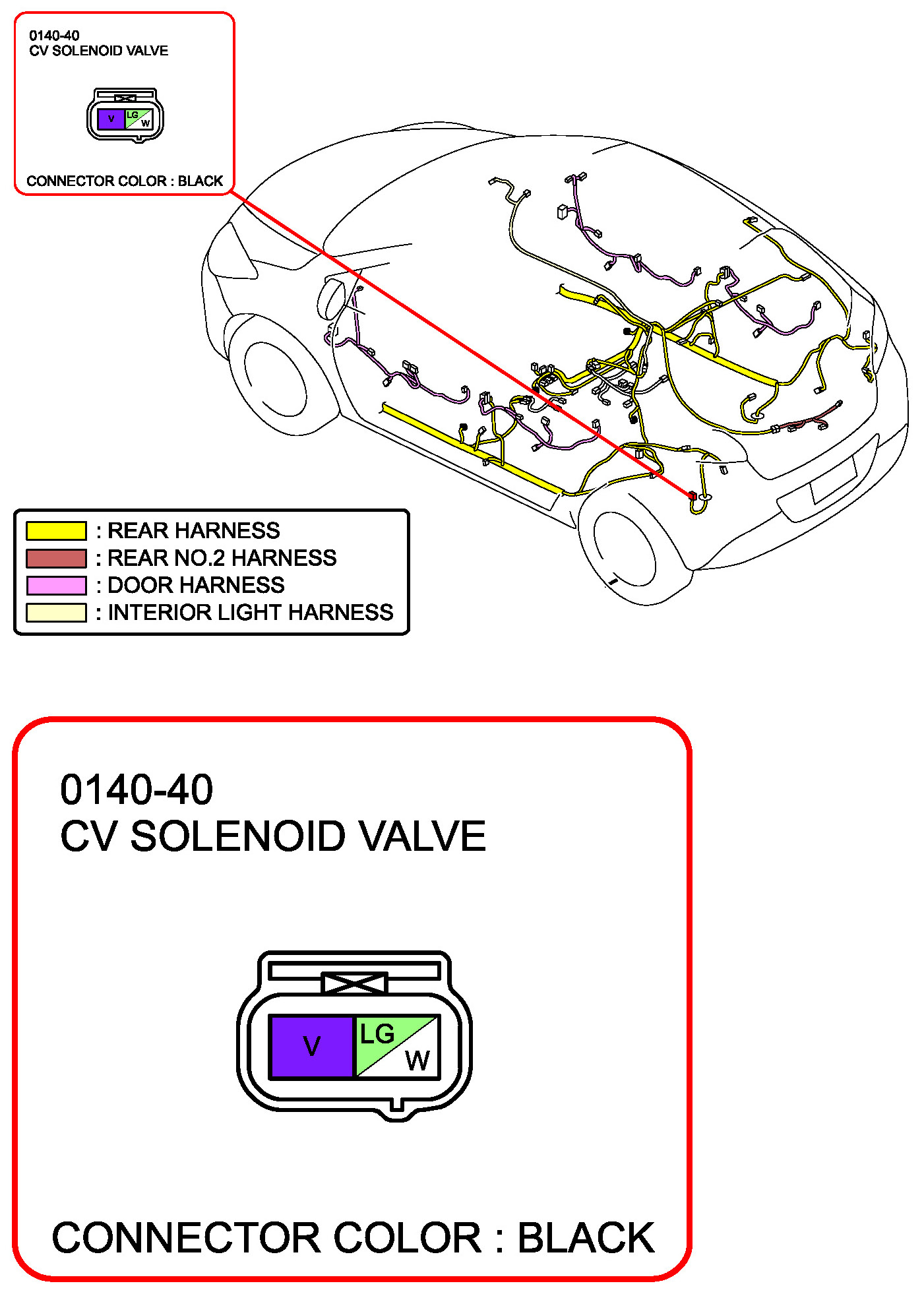 0140-40
CV SOLENOID VALVE

V LG W

CONNECTOR COLOR : BLACK

: REAR HARNESS
: REAR NO.2 HARNESS
: DOOR HARNESS
: INTERIOR LIGHT HARNESS

0140-40
CV SOLENOID VALVE

V LG W

CONNECTOR COLOR : BLACK