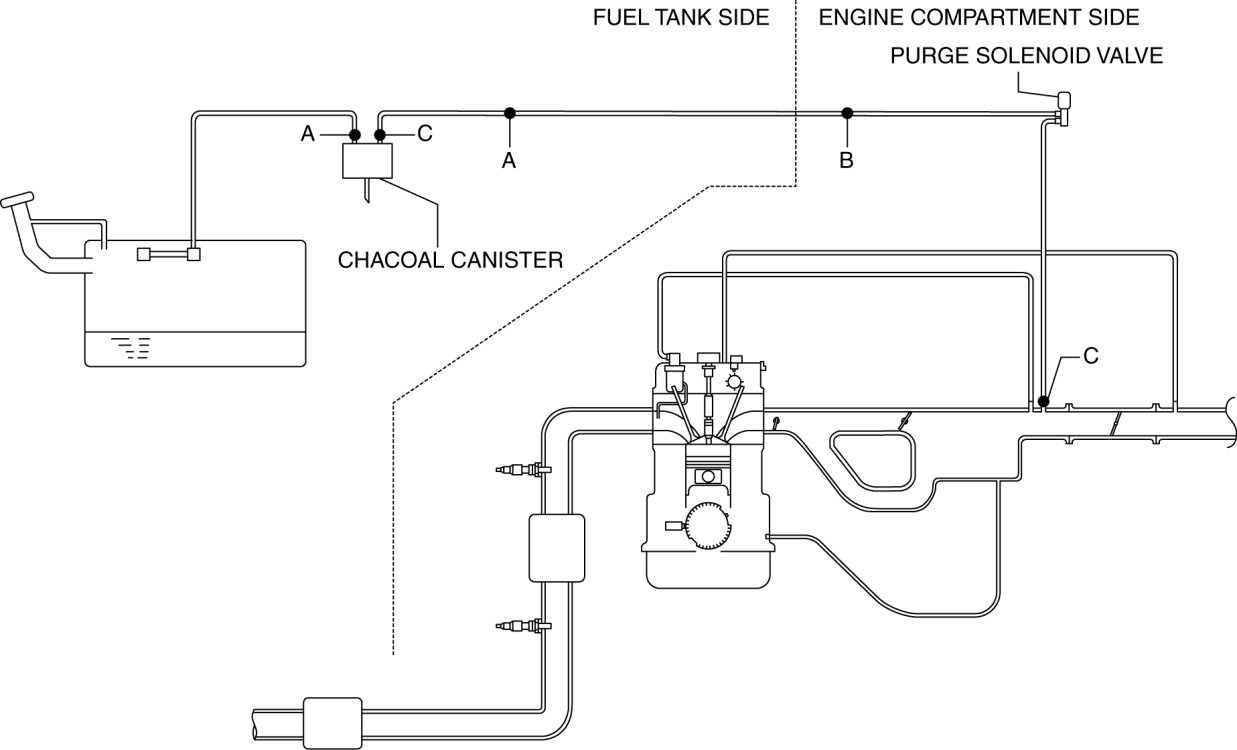 FUEL TANK SIDE
ENGINE COMPARTMENT SIDE
PURGE SOLENOID VALVE
A
C
A
B
CHACOAL CANISTER
C