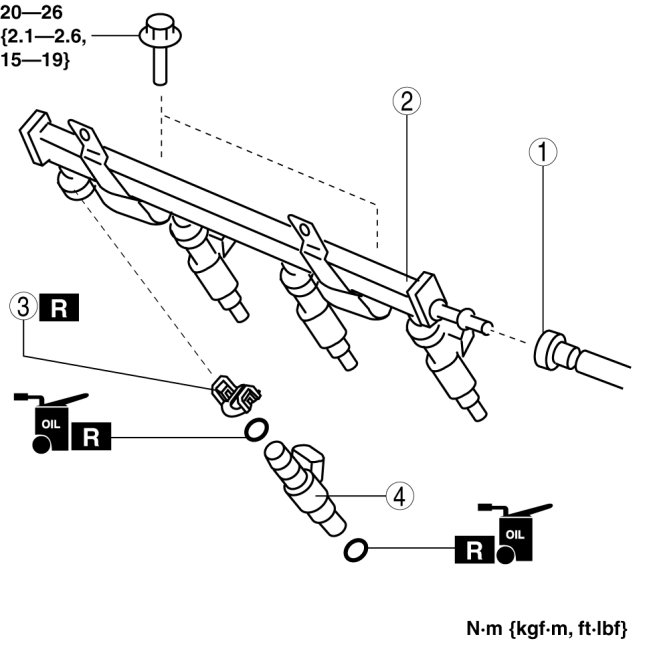 20—26
{2.1—2.6,
15—19}

2

1

3 R

OIL R

4

R OIL

N·m {kgf·m, ft·lbf}