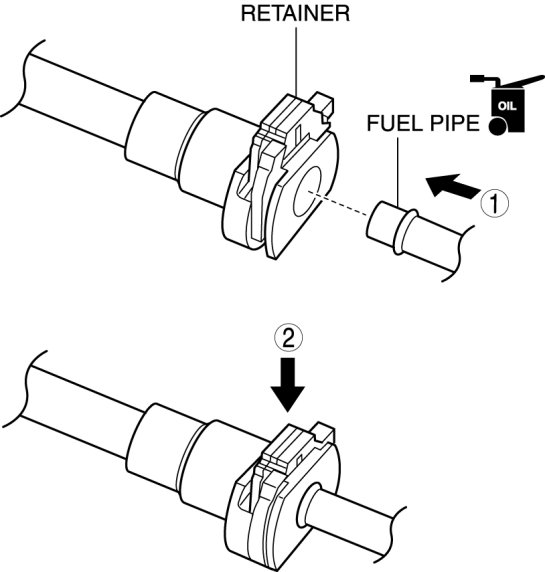 RETAINER

OIL

FUEL PIPE

①

②