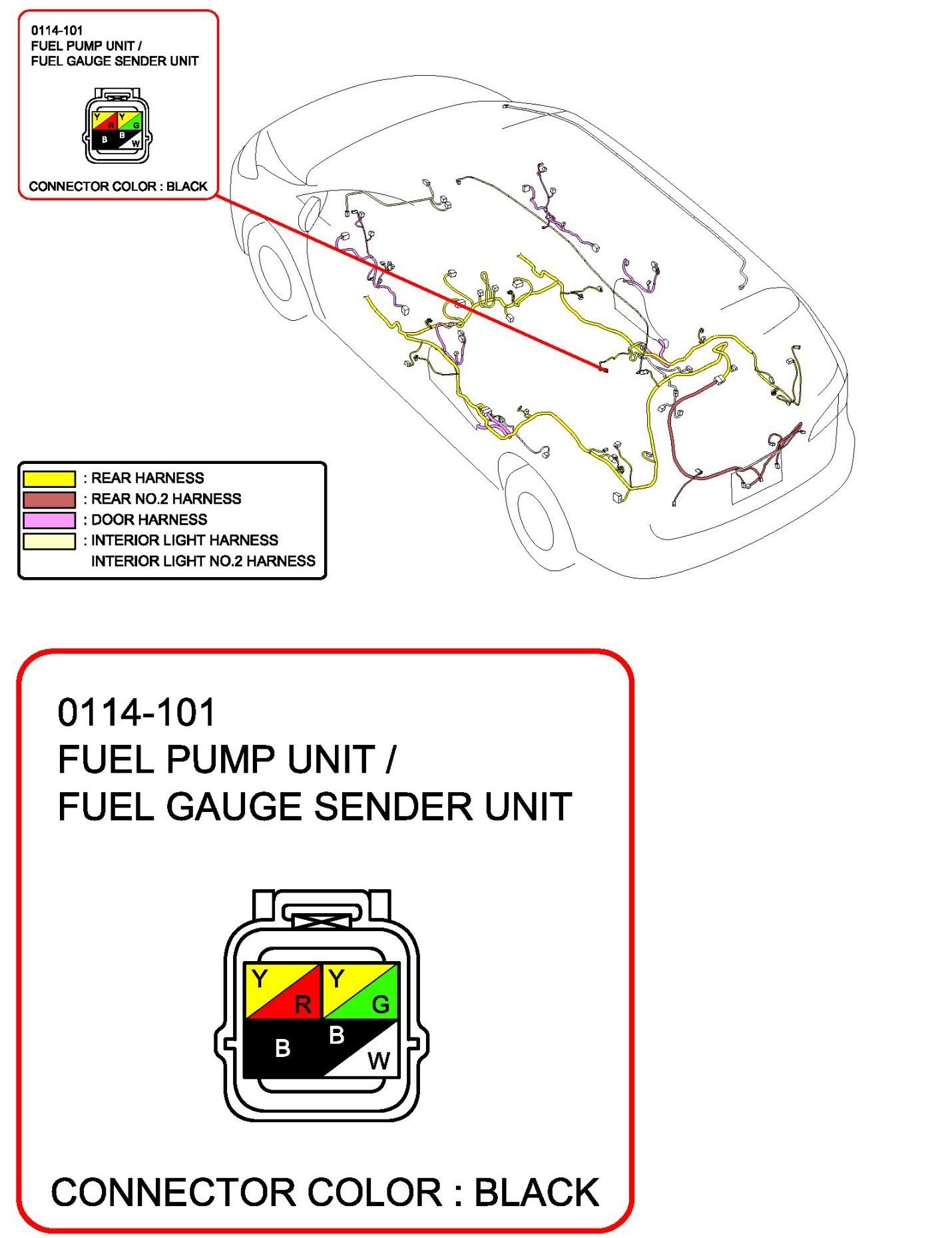 0114-101
FUEL PUMP UNIT /
FUEL GAUGE SENDER UNIT

Y R Y G
B B W

CONNECTOR COLOR : BLACK

: REAR HARNESS
: REAR NO.2 HARNESS
: DOOR HARNESS
: INTERIOR LIGHT HARNESS
INTERIOR LIGHT NO.2 HARNESS

0114-101
FUEL PUMP UNIT /
FUEL GAUGE SENDER UNIT

Y R Y G
B B W

CONNECTOR COLOR : BLACK