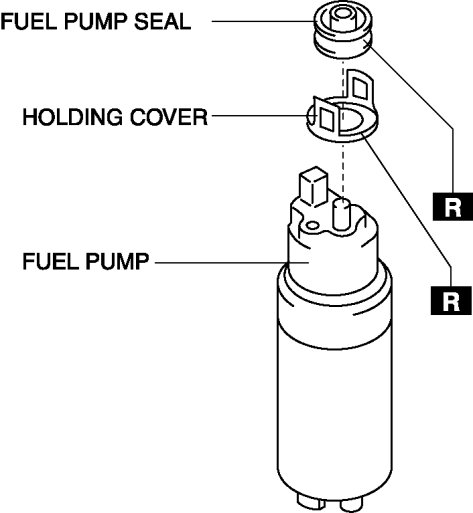 FUEL PUMP SEAL

HOLDING COVER

R

FUEL PUMP

R