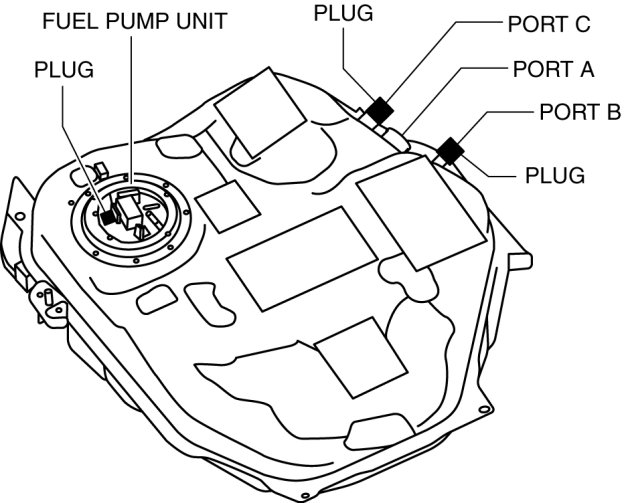 FUEL PUMP UNIT
PLUG
PLUG
PORT C
PORT A
PORT B
PLUG