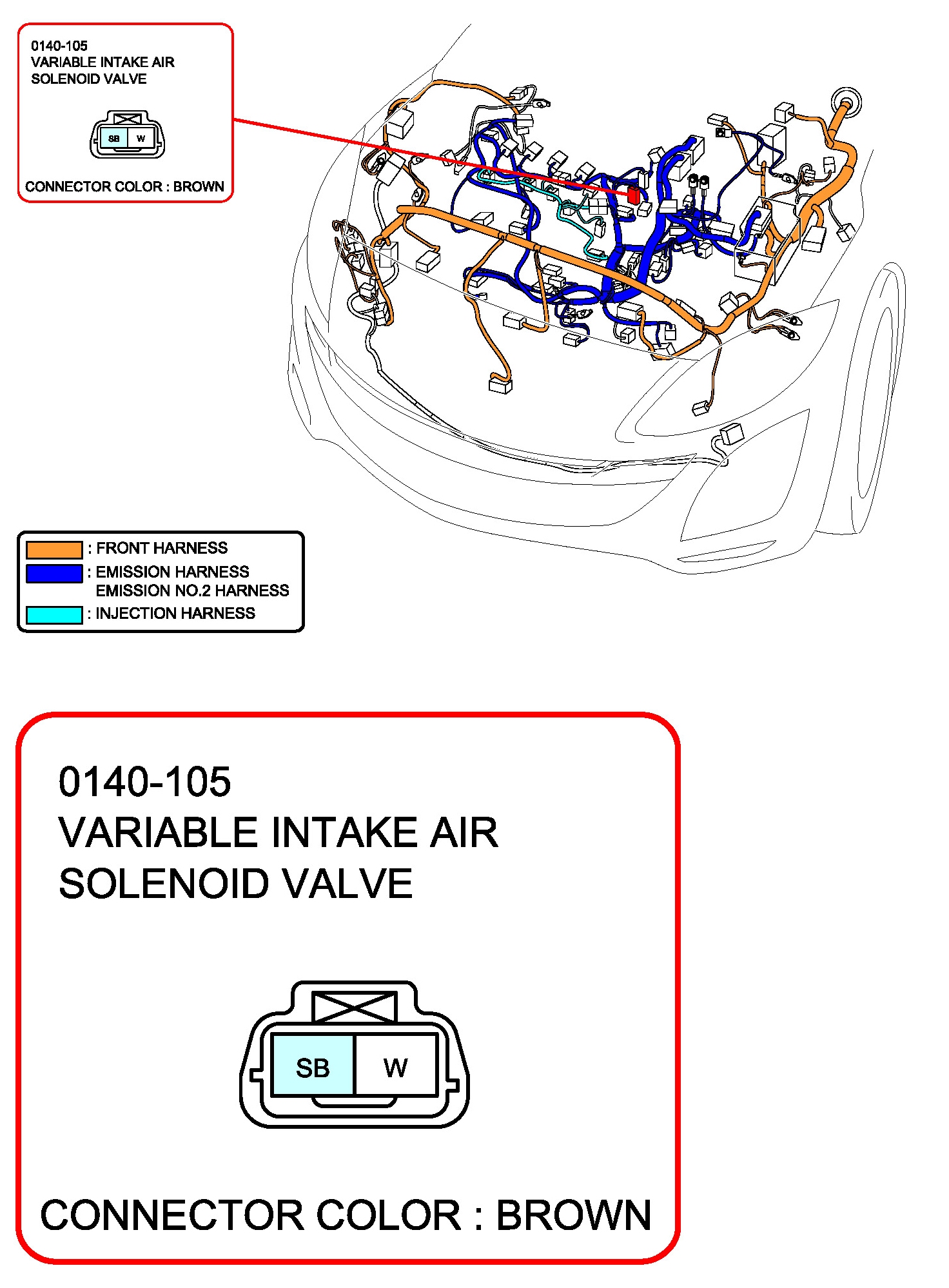 0140-105
VARIABLE INTAKE AIR
SOLENOID VALVE

SB W

CONNECTOR COLOR : BROWN

: FRONT HARNESS
: EMISSION HARNESS
EMISSION NO.2 HARNESS
: INJECTION HARNESS

0140-105
VARIABLE INTAKE AIR
SOLENOID VALVE

SB W

CONNECTOR COLOR : BROWN