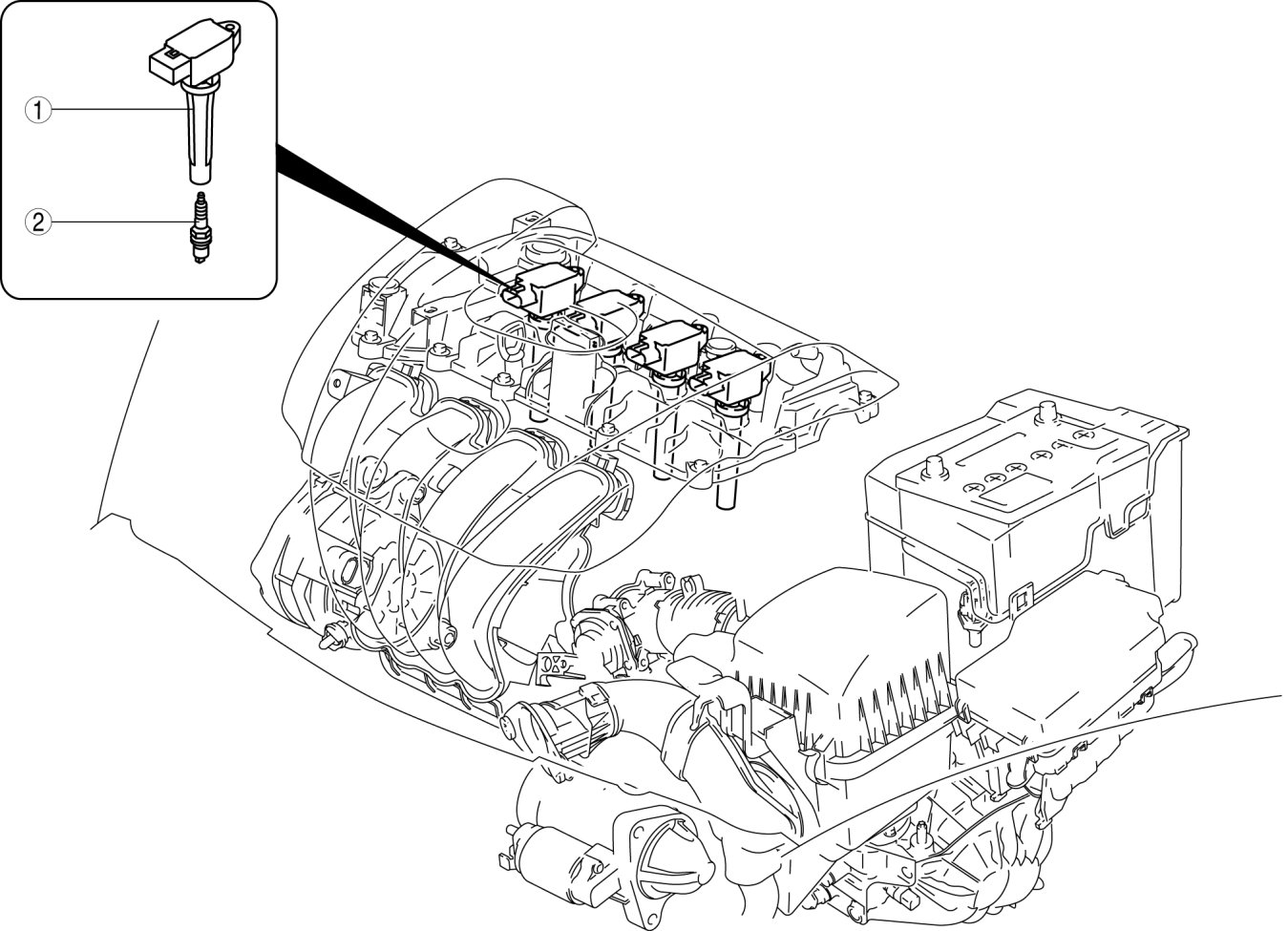 1
2