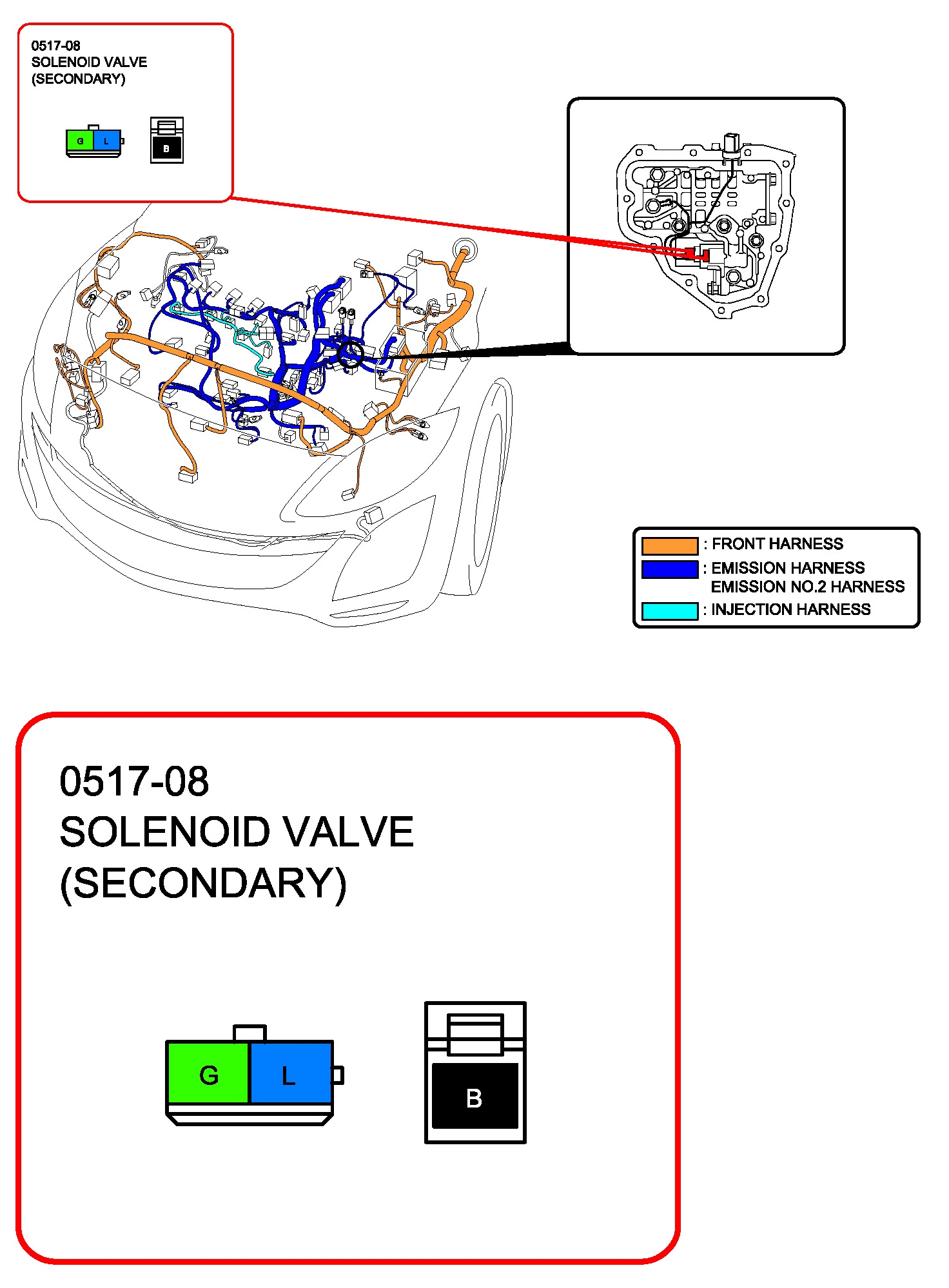 0517-08
SOLENOID VALVE
(SECONDARY)

G L

B

: FRONT HARNESS
: EMISSION HARNESS
EMISSION NO.2 HARNESS
: INJECTION HARNESS

0517-08
SOLENOID VALVE
(SECONDARY)

G L

B