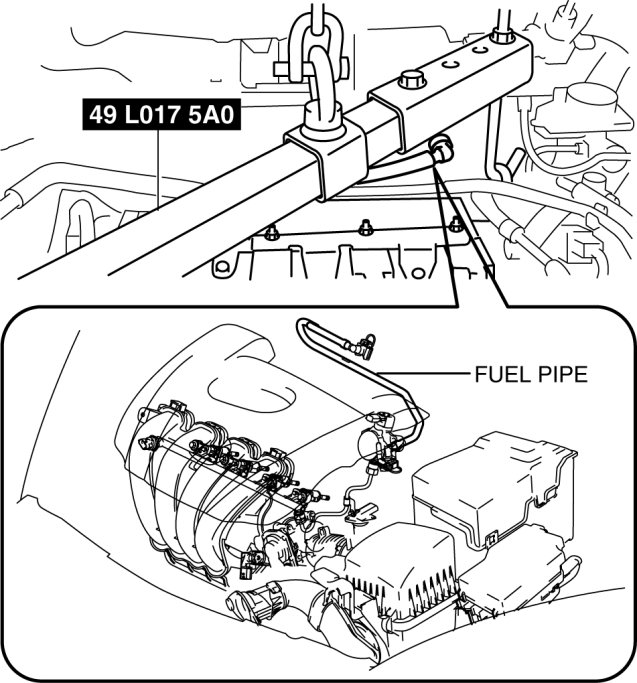 49 L017 5A0

FUEL PIPE