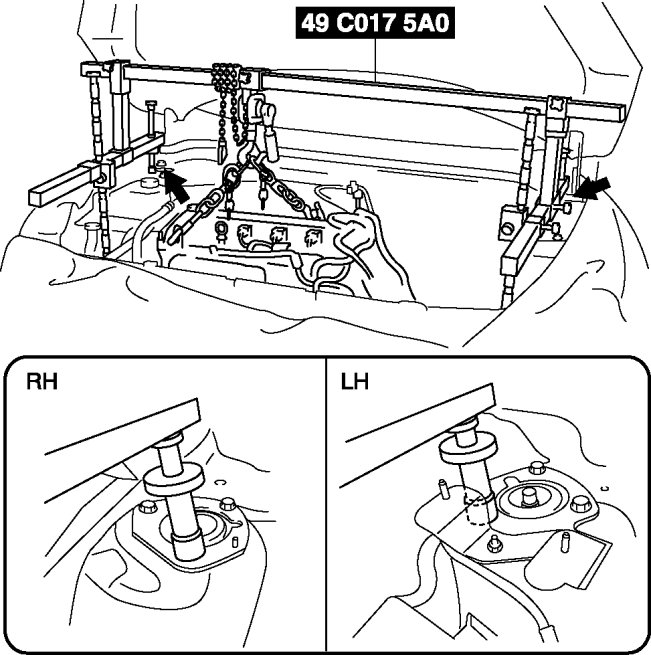 49 C017 5A0

RH

LH