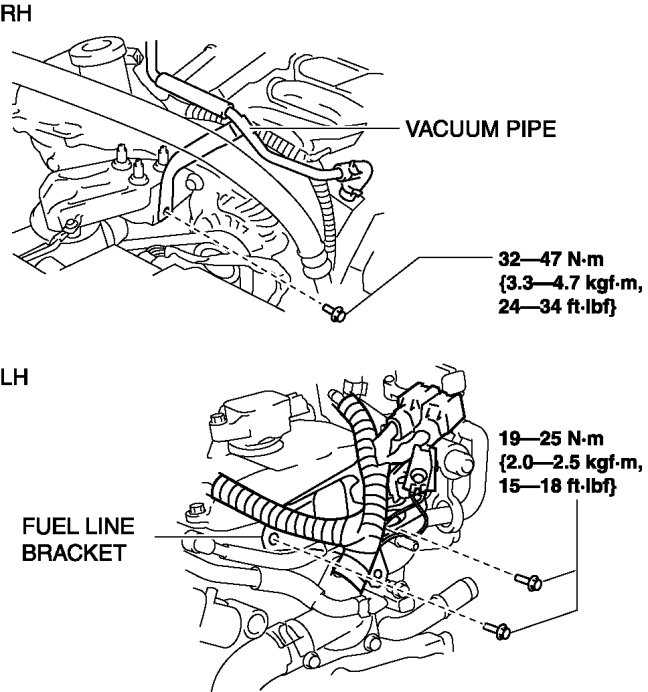 RH

VACUUM PIPE

32—47 N·m
{3.3—4.7 kgf·m,
24—34 ft·lbf}

LH

19—25 N·m
{2.0—2.5 kgf·m,
15—18 ft·lbf}

FUEL LINE
BRACKET