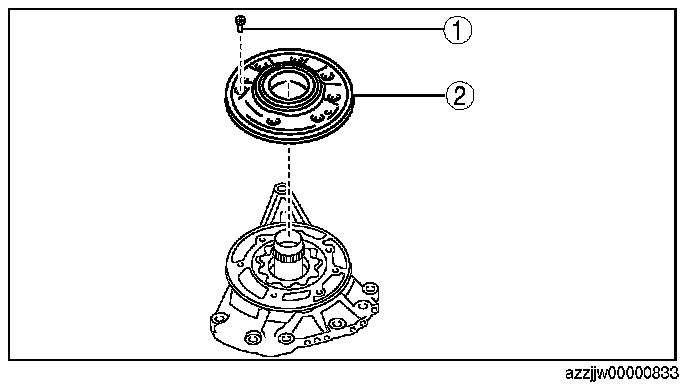 1
2
azzjjw00000833