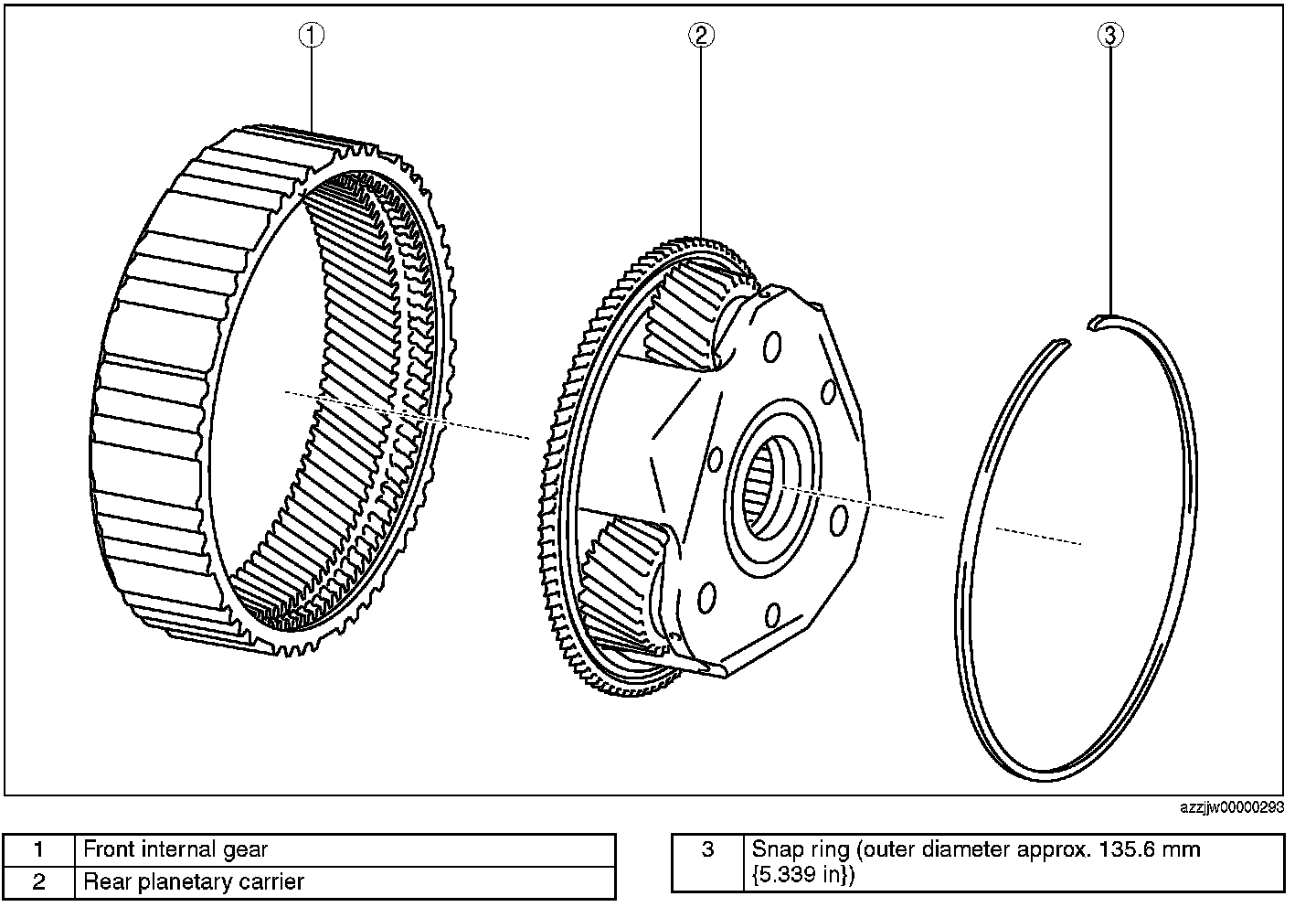 ①

②

③

azzjjw00000293

| 1 | Front internal gear |
|---|---|
| 2 | Rear planetary carrier |

| 3 | Snap ring (outer diameter approx. 135.6 mm {5.339 in}) |
|---|---|