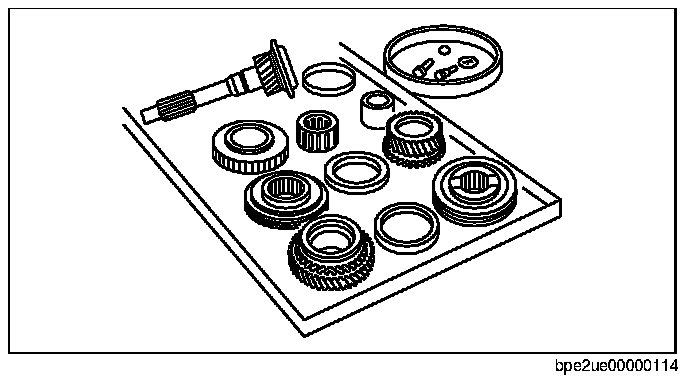 bpe2ue00000114