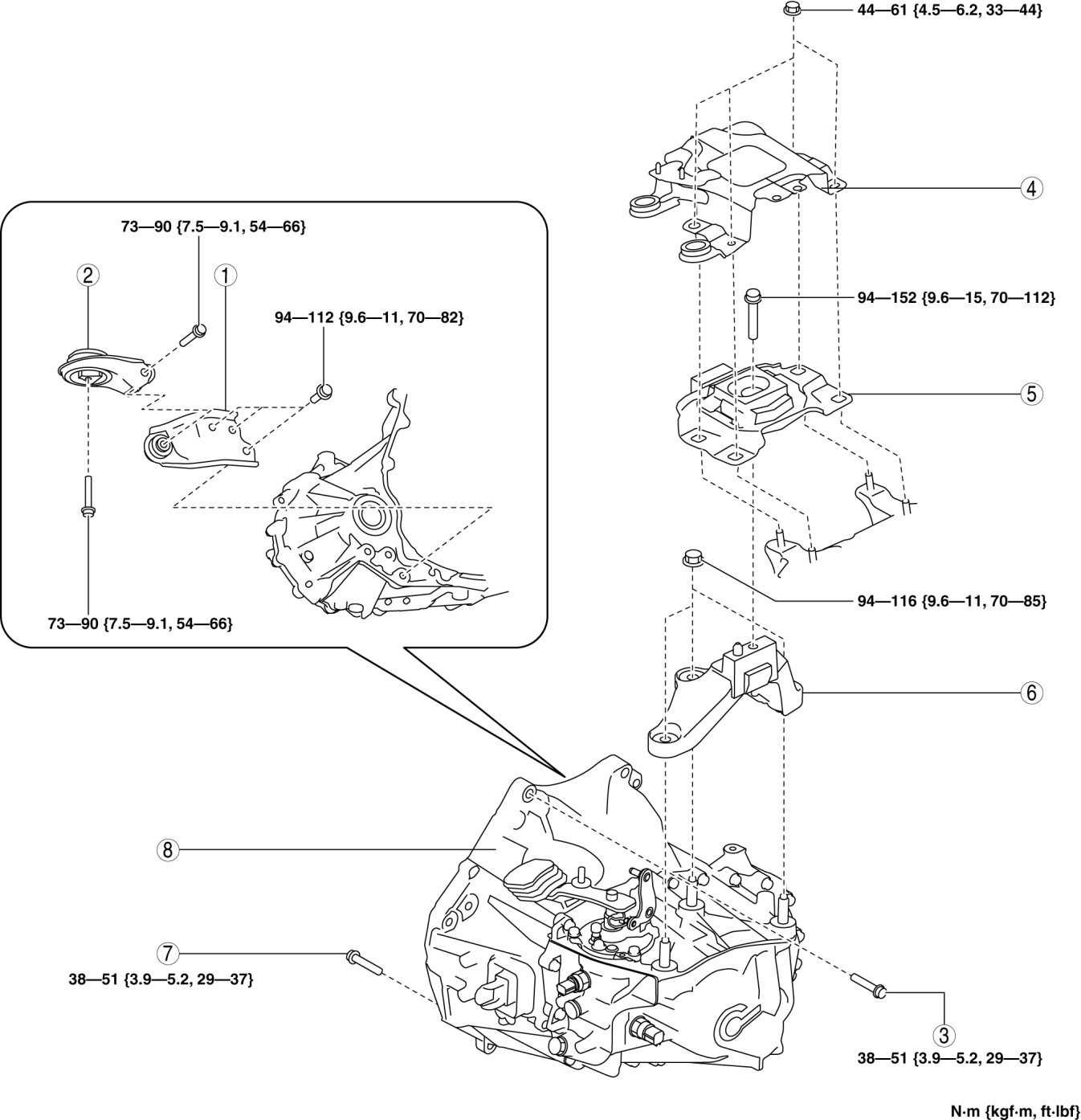 44—61 {4.5—6.2, 33—44}

4

73—90 {7.5—9.1, 54—66}

2

1

94—112 {9.6—11, 70—82}

94—152 {9.6—15, 70—112}

5

73—90 {7.5—9.1, 54—66}

94—116 {9.6—11, 70—85}

6

8

7

38—51 {3.9—5.2, 29—37}

3

38—51 {3.9—5.2, 29—37}

N·m {kgf·m, ft·lbf}