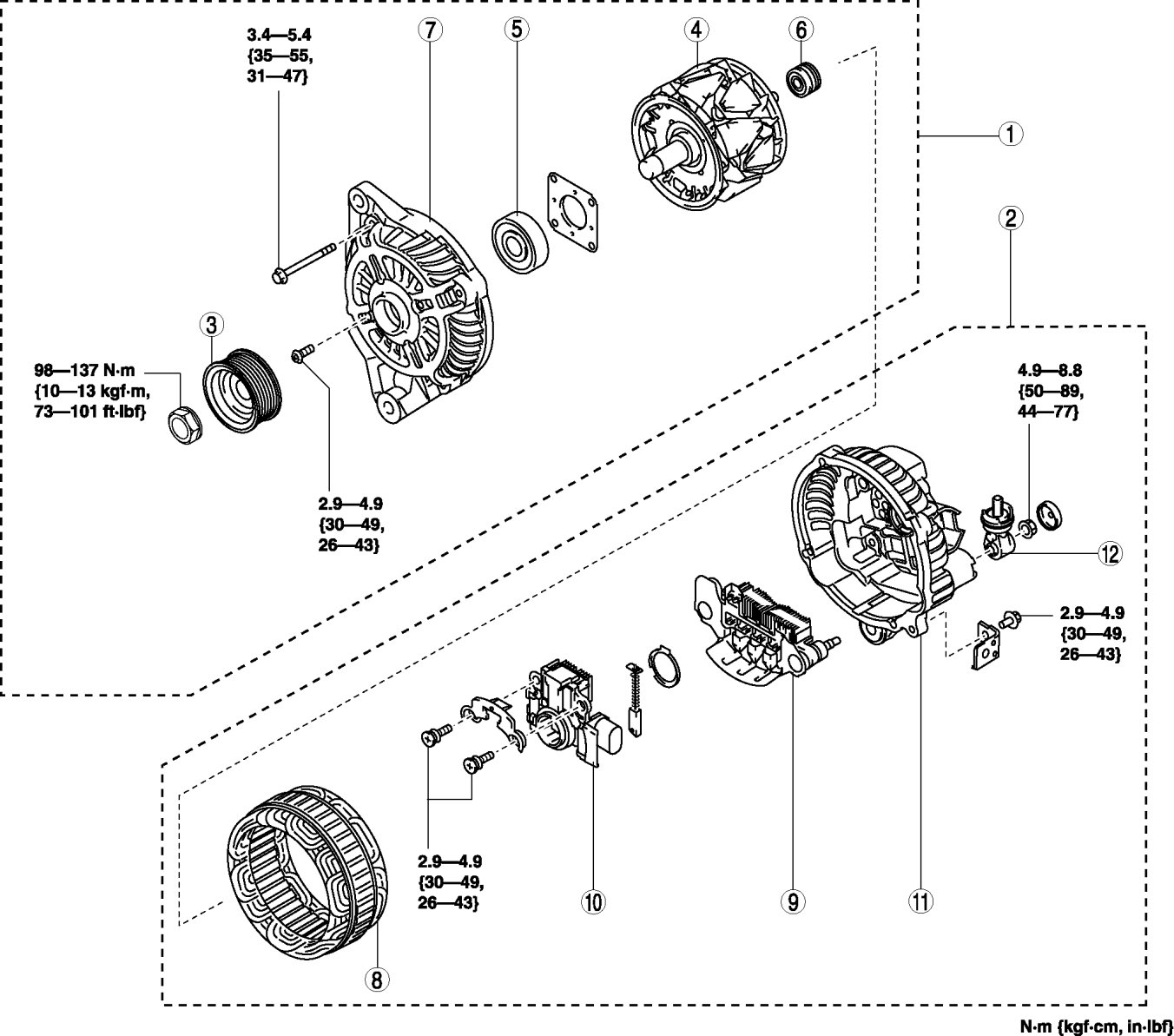 3.4—5.4
{35—55,
31—47}

7

5

4

6

1

2

3

98—137 N·m
{10—13 kgf·m,
73—101 ft·lbf}

2.9—4.9
{30—49,
26—43}

4.9—8.8
{50—89,
44—77}

12

2.9—4.9
{30—49,
26—43}

2.9—4.9
{30—49,
26—43}

10

9

11

8

N·m {kgf·cm, in·lbf}