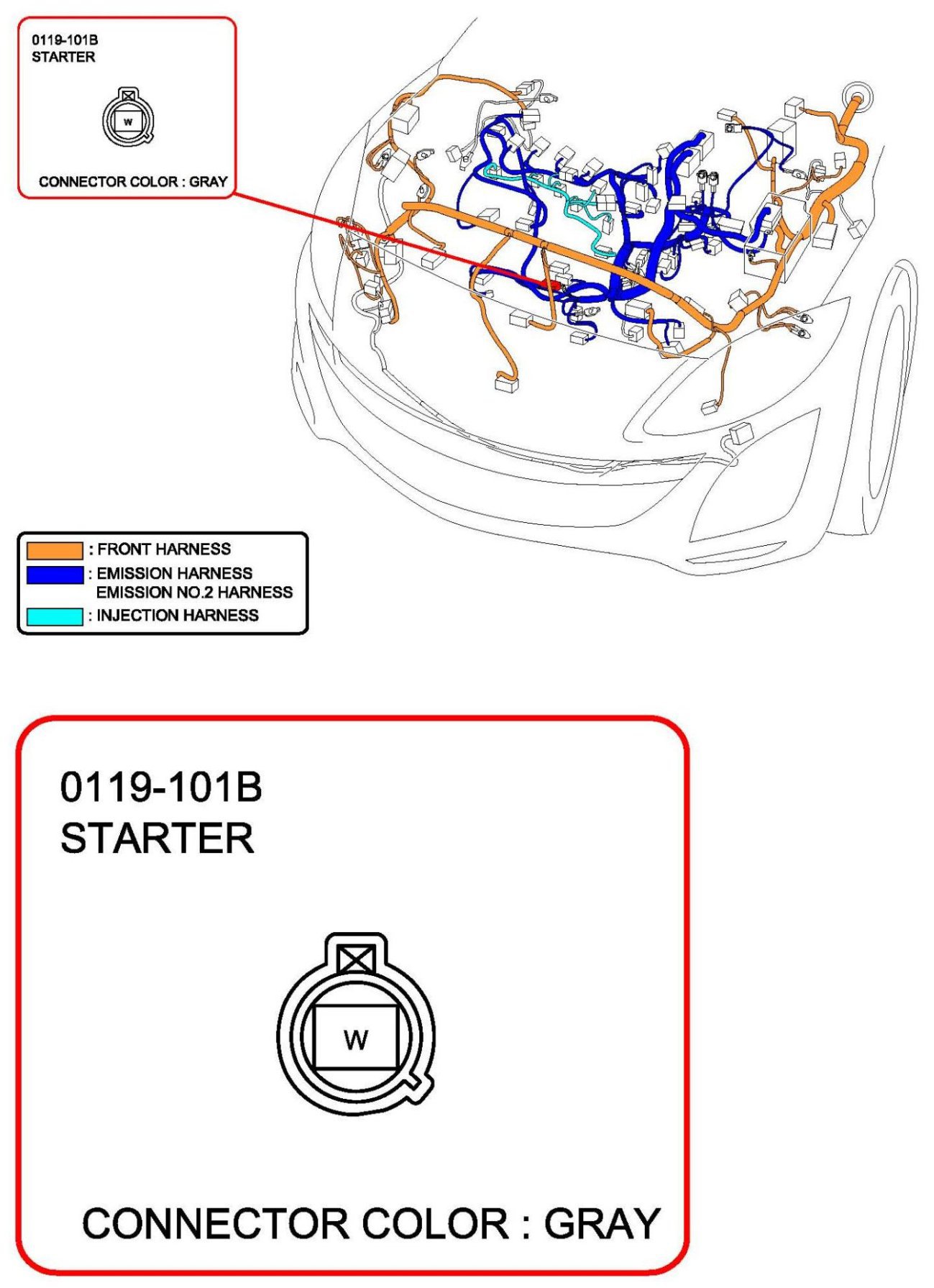 0119-101B
STARTER

W

CONNECTOR COLOR : GRAY

: FRONT HARNESS
: EMISSION HARNESS
EMISSION NO.2 HARNESS
: INJECTION HARNESS

0119-101B
STARTER

W

CONNECTOR COLOR : GRAY