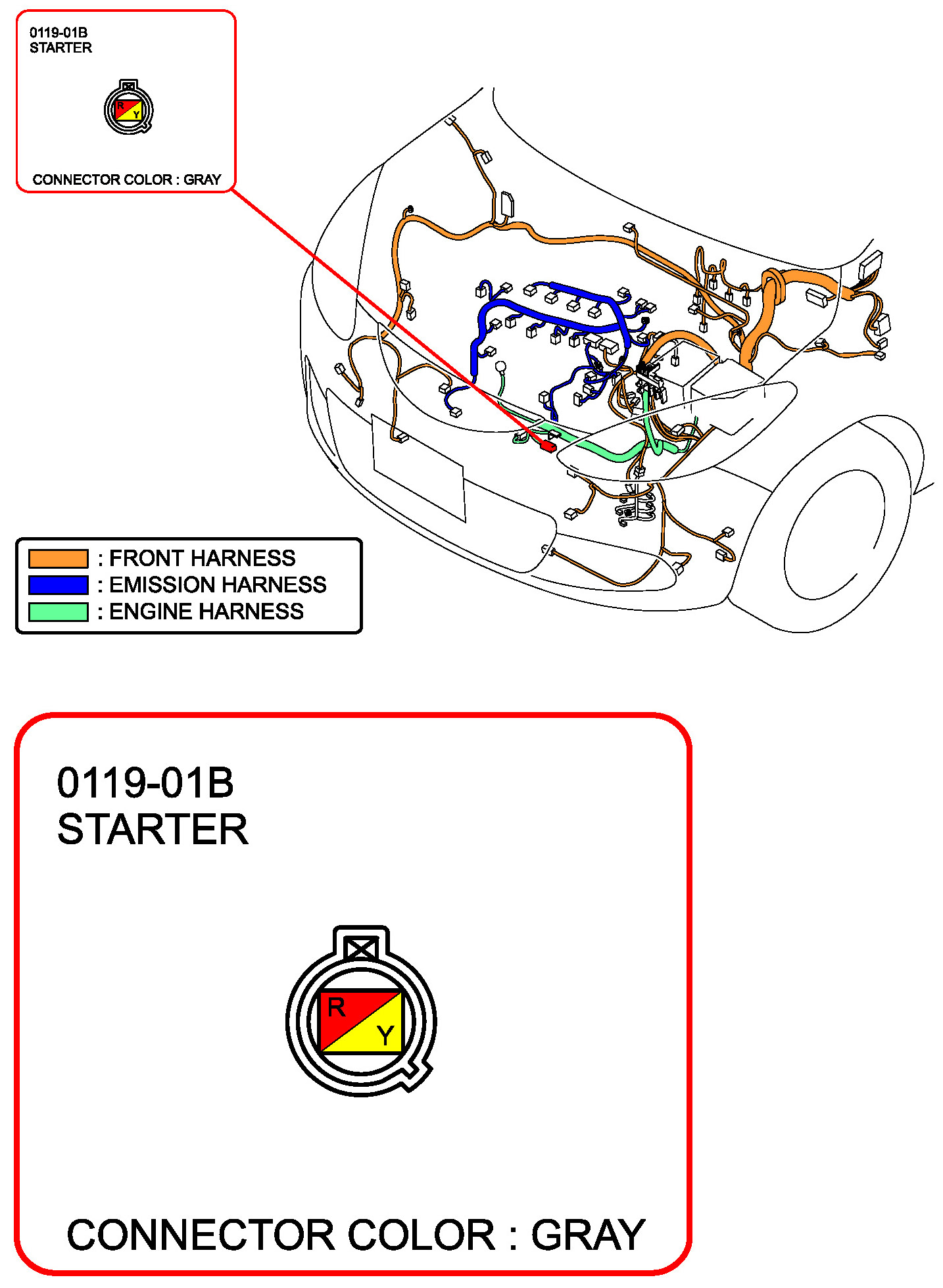 0119-01B
STARTER

R
Y

CONNECTOR COLOR : GRAY

: FRONT HARNESS
: EMISSION HARNESS
: ENGINE HARNESS

0119-01B
STARTER

R
Y

CONNECTOR COLOR : GRAY