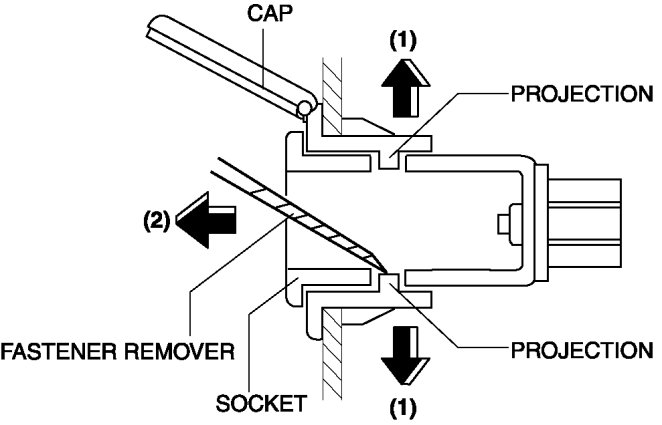 CAP
(1)
PROJECTION
(2)
FASTENER REMOVER
SOCKET
PROJECTION
(1)