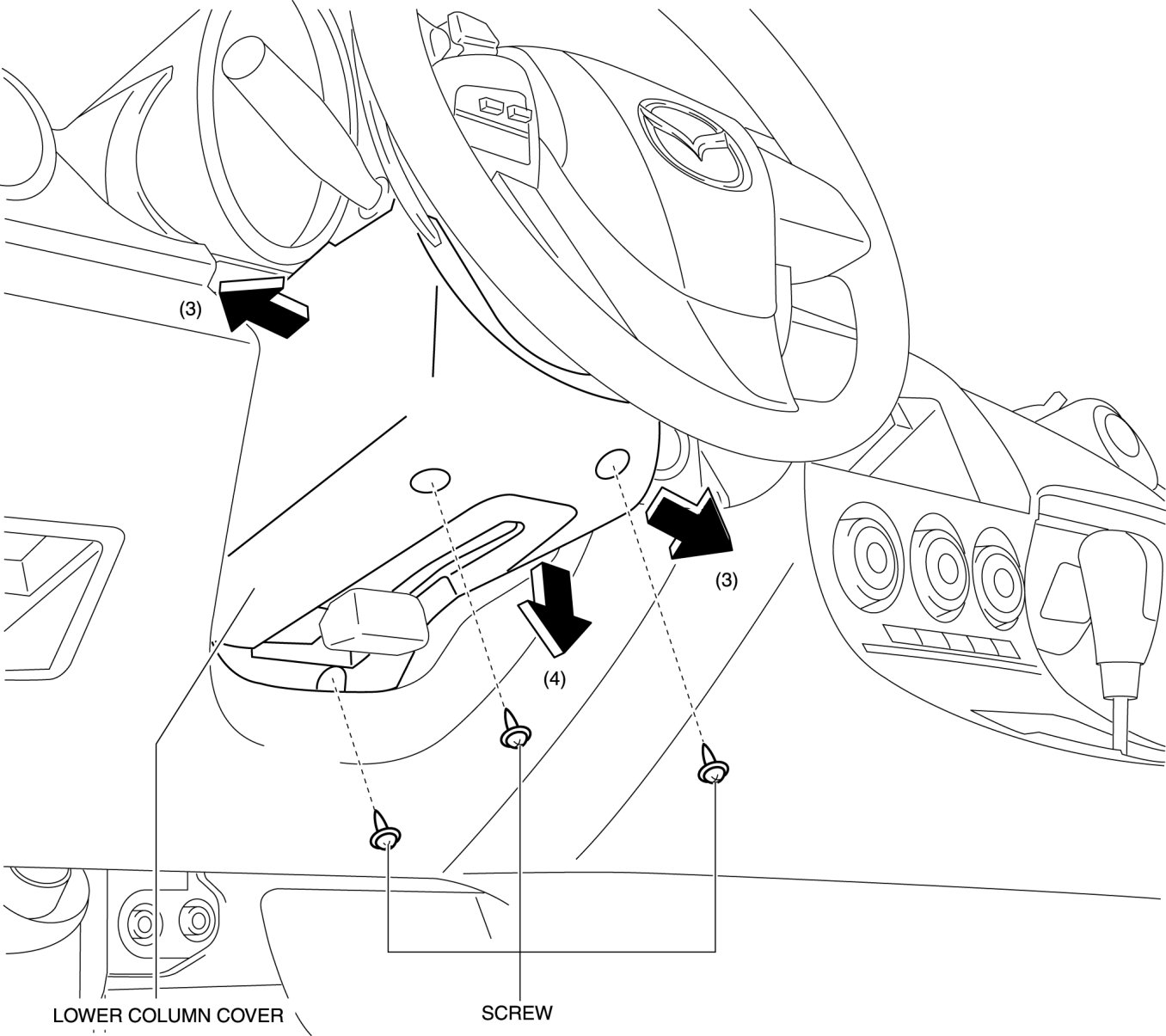 (3)

(3)

(4)

LOWER COLUMN COVER

SCREW