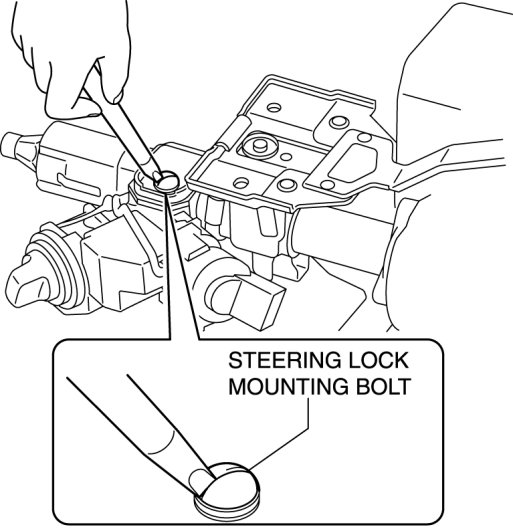 STEERING LOCK
MOUNTING BOLT