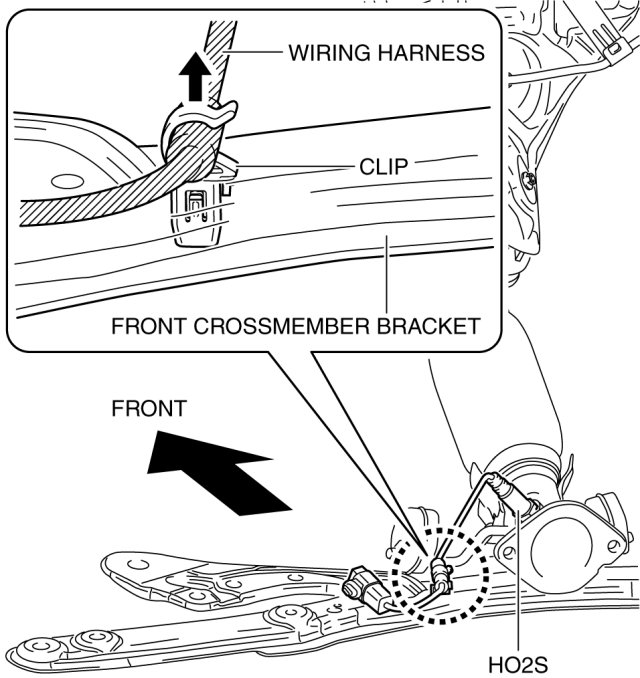 WIRING HARNESS
CLIP
FRONT CROSSMEMBER BRACKET
FRONT
HO2S