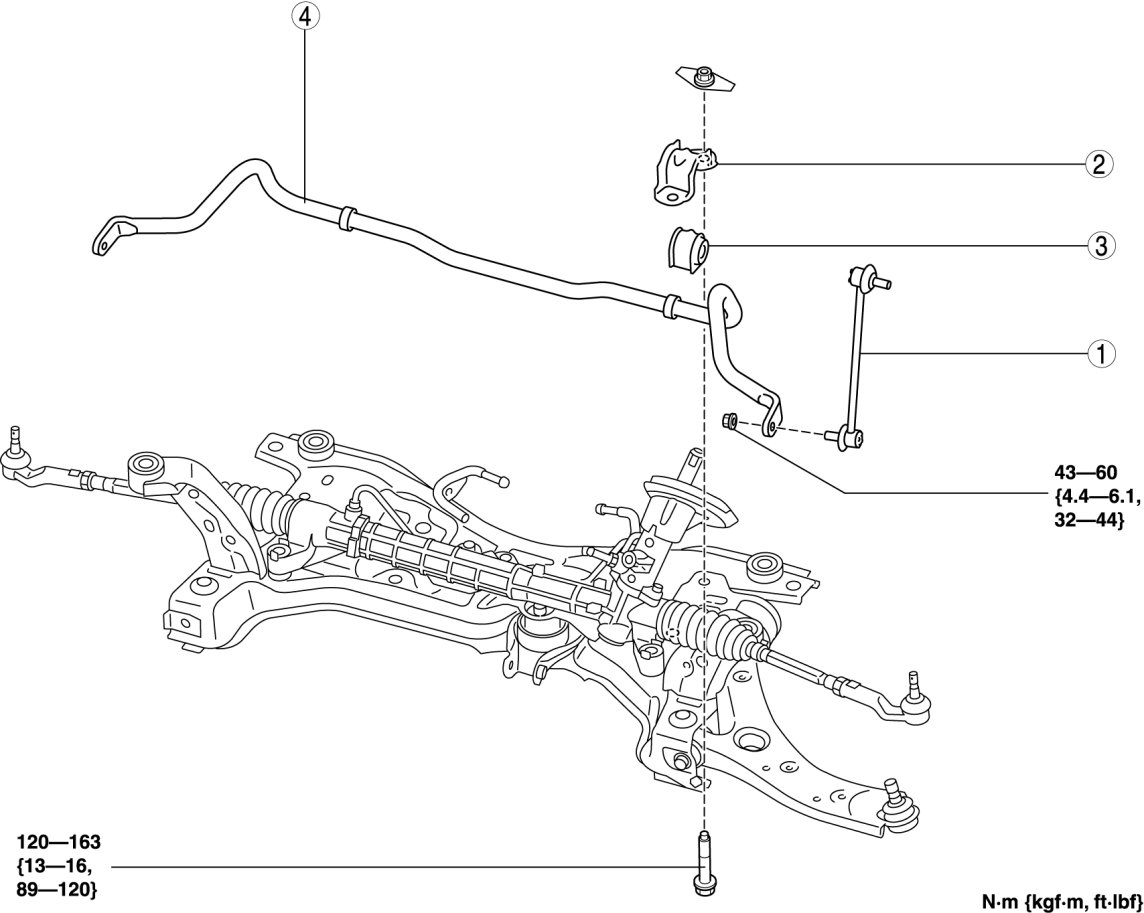 4

2

3

1

43—60
{4.4—6.1,
32—44}

120—163
{13—16,
89—120}

N·m {kgf·m, ft·lbf}