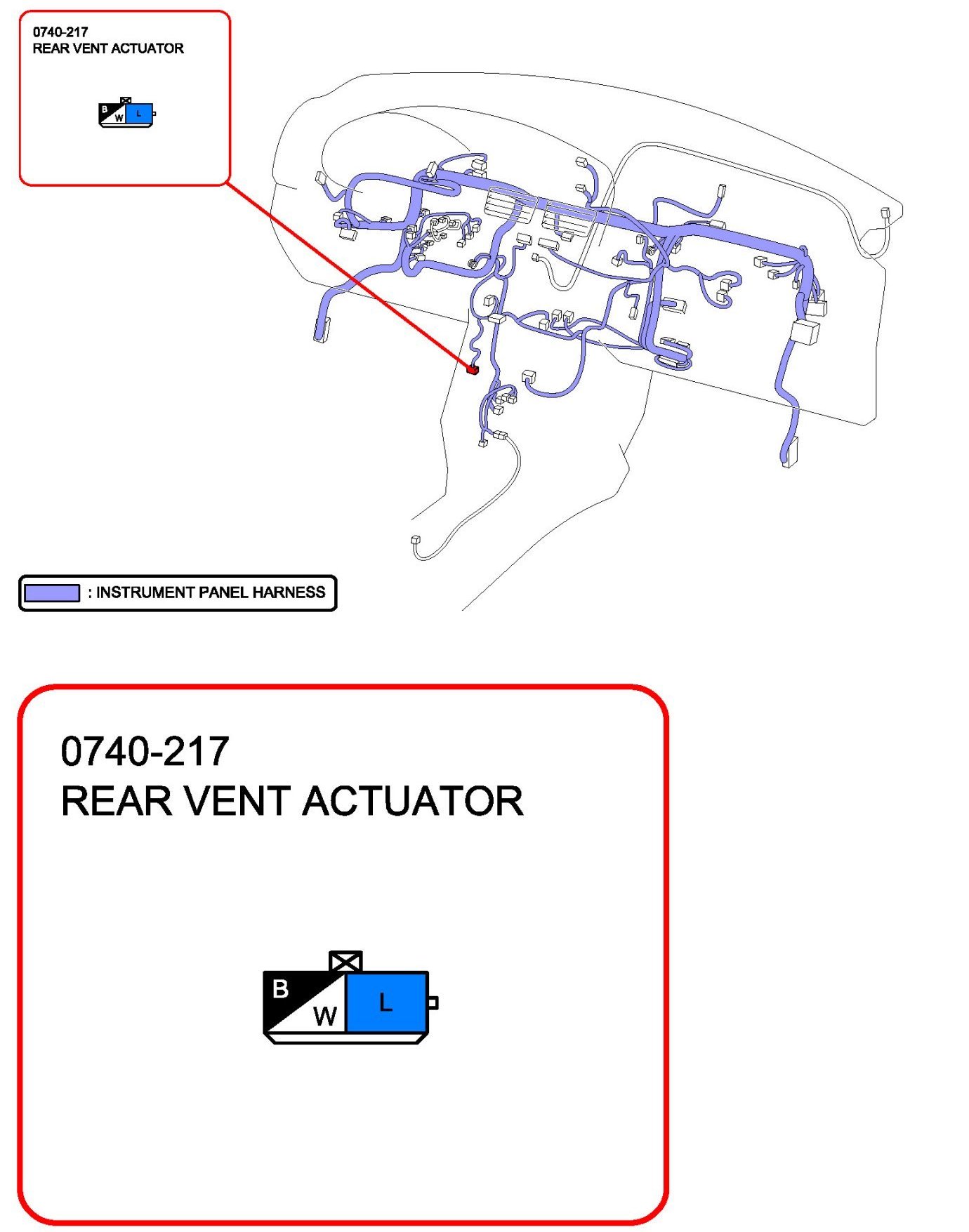 0740-217
REAR VENT ACTUATOR

B
W
L

: INSTRUMENT PANEL HARNESS

0740-217
REAR VENT ACTUATOR

B
W
L