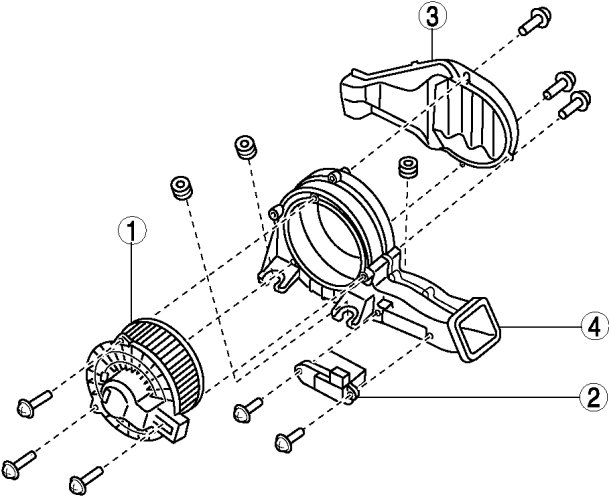 3
1
4
2