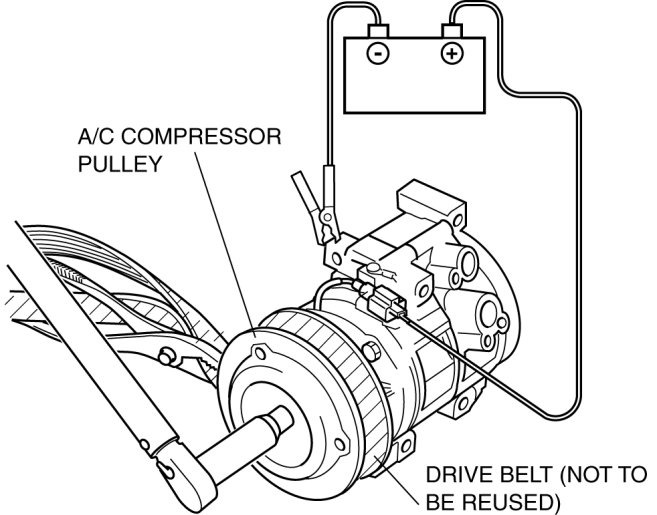 -
+
A/C COMPRESSOR PULLEY
DRIVE BELT (NOT TO BE REUSED)