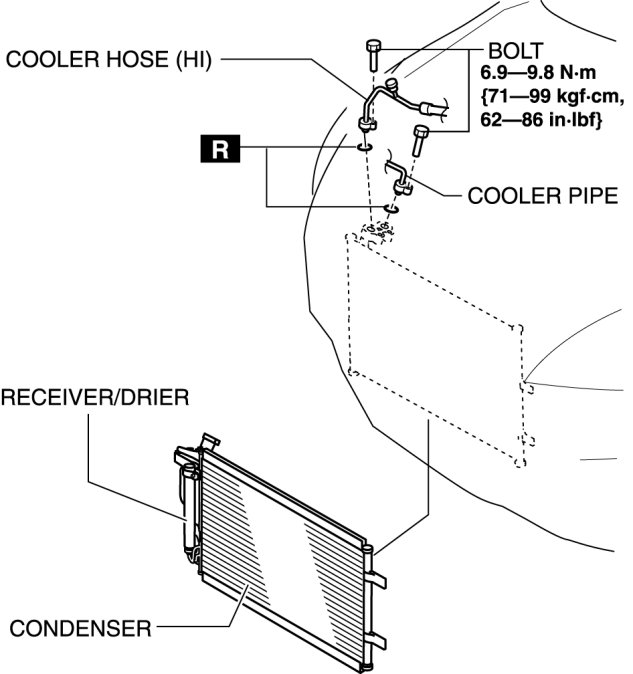 COOLER HOSE (HI)

BOLT
6.9—9.8 N·m
{71—99 kgf·cm,
62—86 in·lbf}

R

COOLER PIPE

RECEIVER/DRIER

CONDENSER