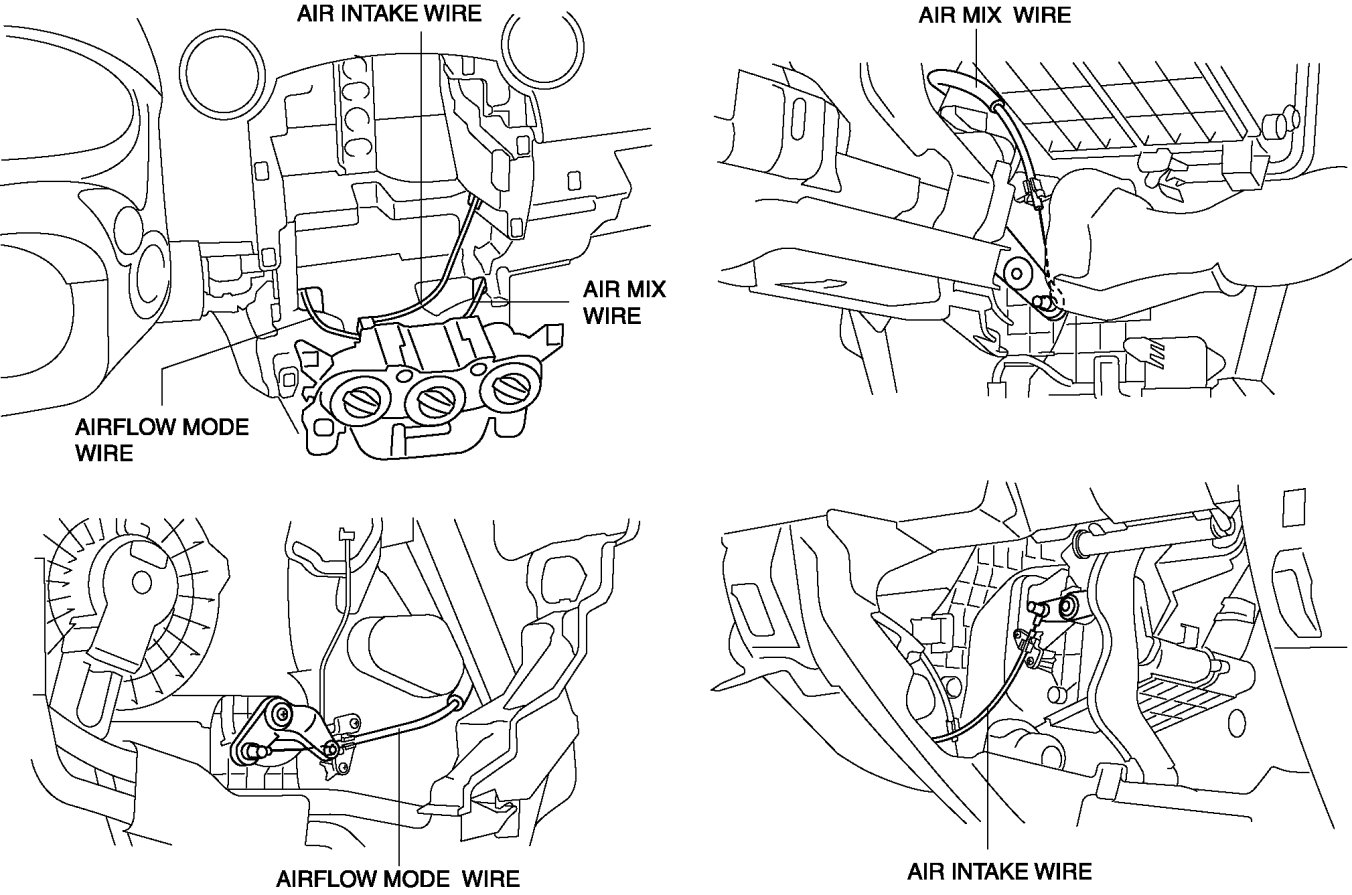 AIR INTAKE WIRE

AIR MIX WIRE

AIRFLOW MODE WIRE

AIR MIX WIRE

AIRFLOW MODE WIRE

AIR INTAKE WIRE