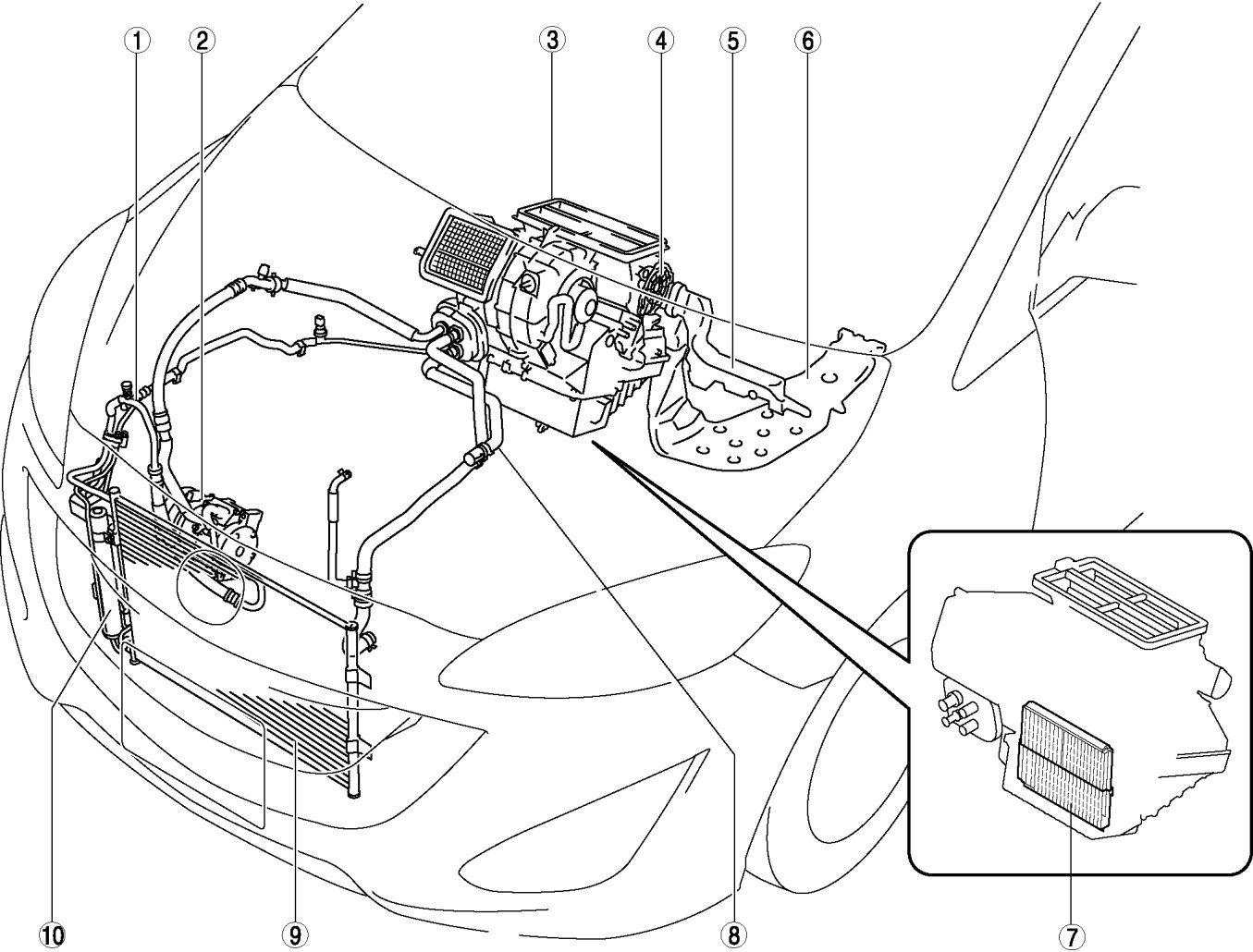 ①
②
③
④
⑤
⑥
⑩
⑨
⑧
⑦