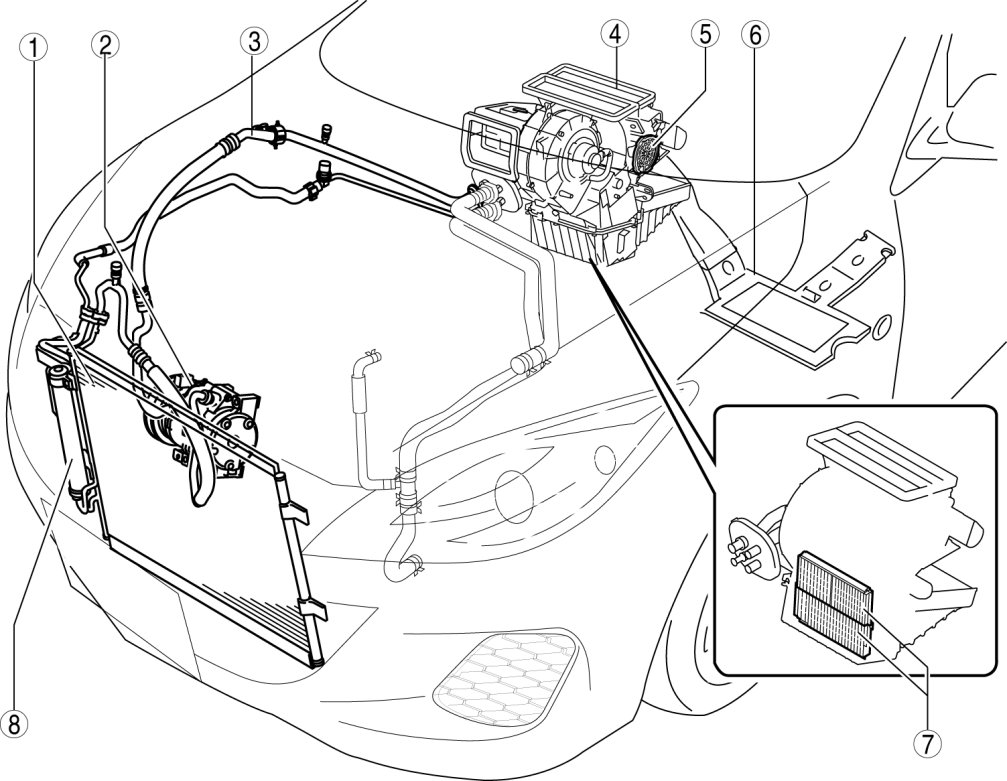 1
2
3
4
5
6
7
8