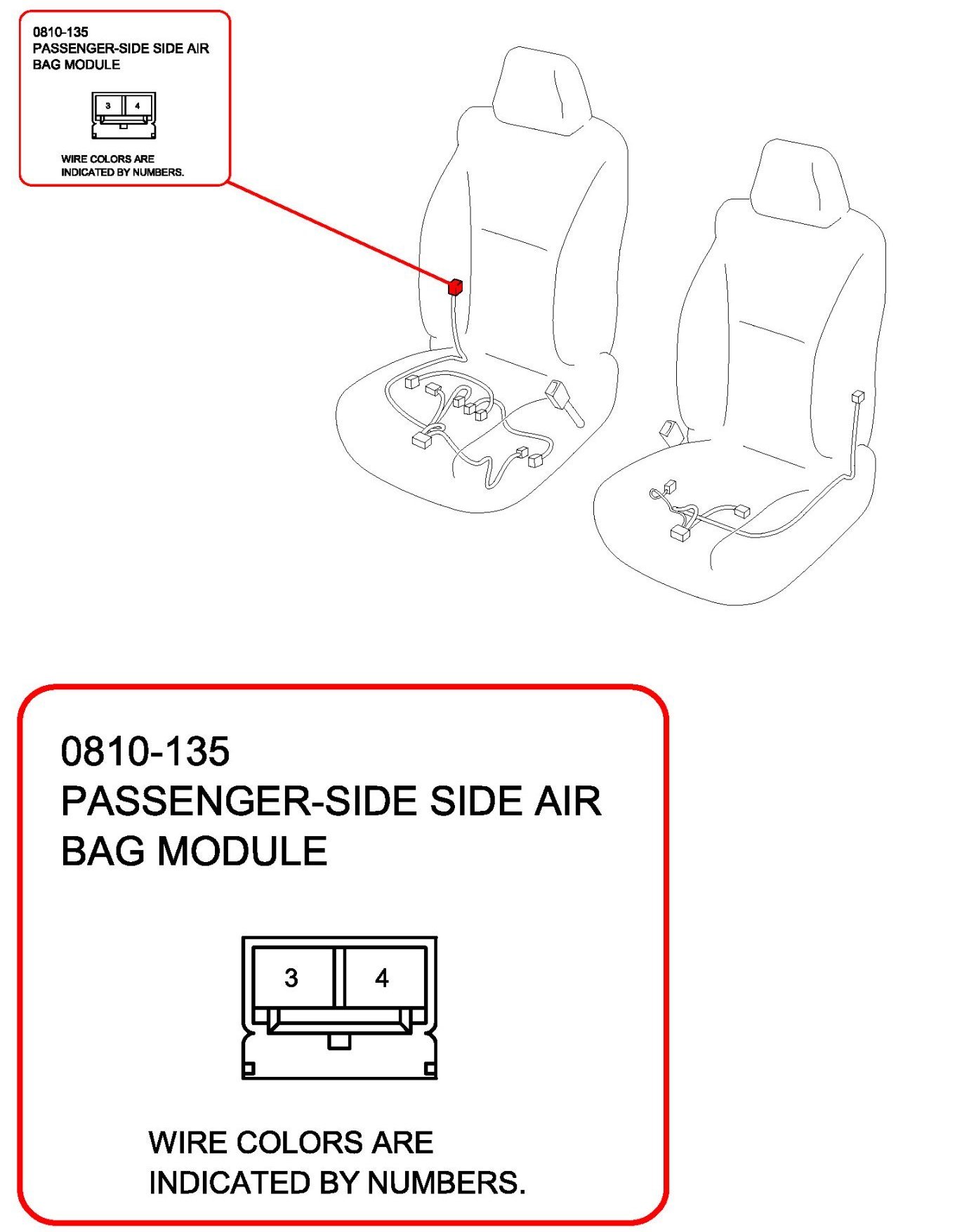 0810-135
PASSENGER-SIDE SIDE AIR BAG MODULE

3 4

WIRE COLORS ARE INDICATED BY NUMBERS.

0810-135
PASSENGER-SIDE SIDE AIR BAG MODULE

3 4

WIRE COLORS ARE INDICATED BY NUMBERS.