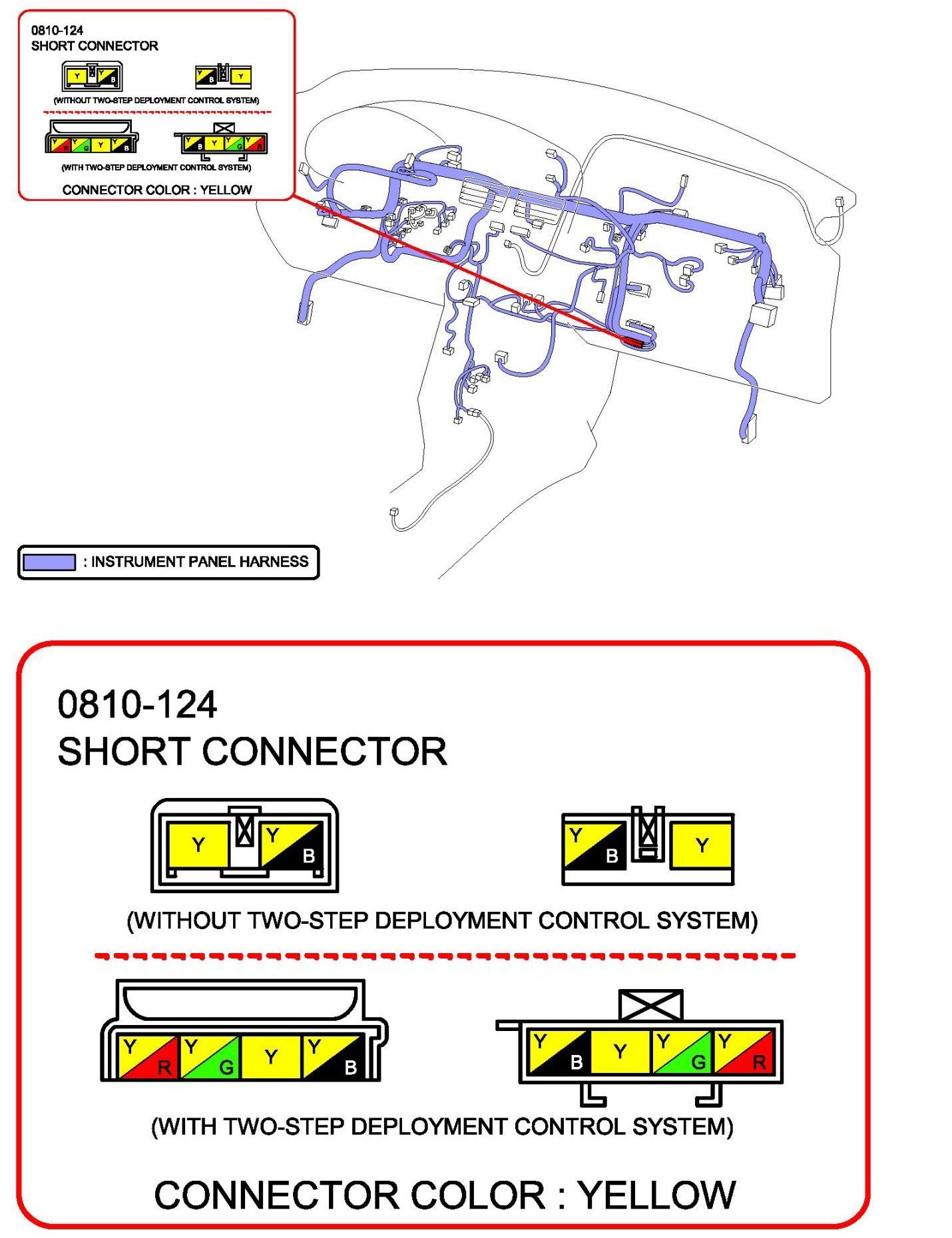 0810-124
SHORT CONNECTOR

Y Y B

Y B Y

(WITHOUT TWO-STEP DEPLOYMENT CONTROL SYSTEM)

Y R Y G Y Y B

Y B Y Y G Y R

(WITH TWO-STEP DEPLOYMENT CONTROL SYSTEM)

CONNECTOR COLOR : YELLOW

: INSTRUMENT PANEL HARNESS

0810-124
SHORT CONNECTOR

Y Y B

Y B Y

(WITHOUT TWO-STEP DEPLOYMENT CONTROL SYSTEM)

Y R Y G Y Y B

Y B Y Y G Y R

(WITH TWO-STEP DEPLOYMENT CONTROL SYSTEM)

CONNECTOR COLOR : YELLOW